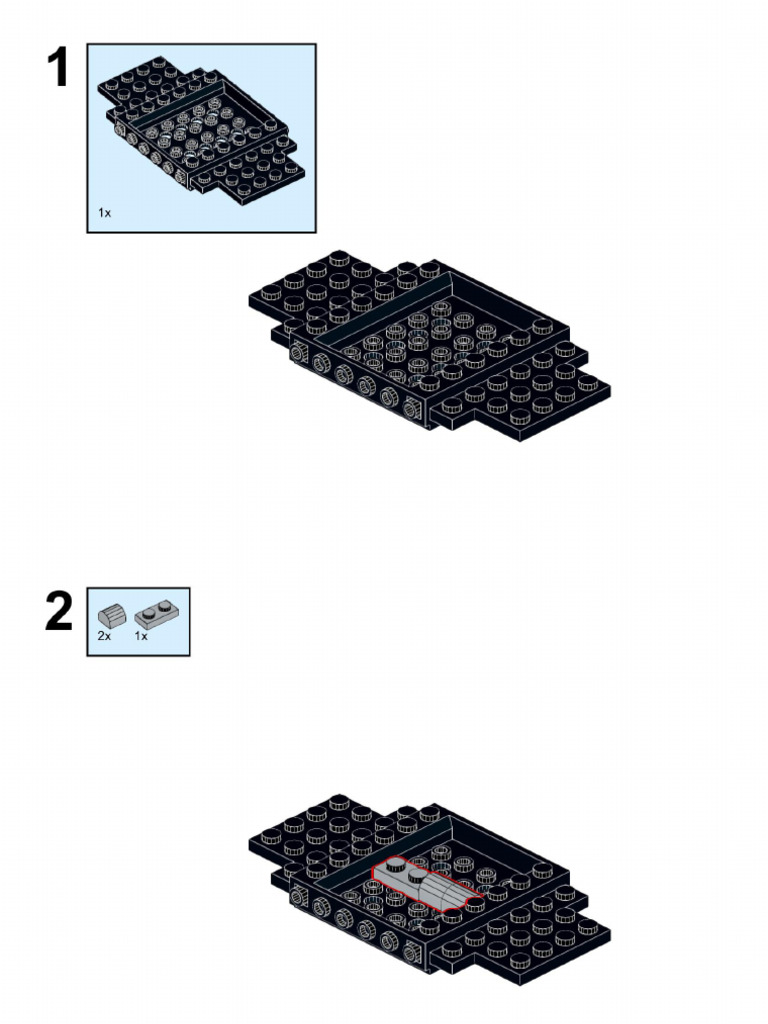 1

1x

2

2x 1x