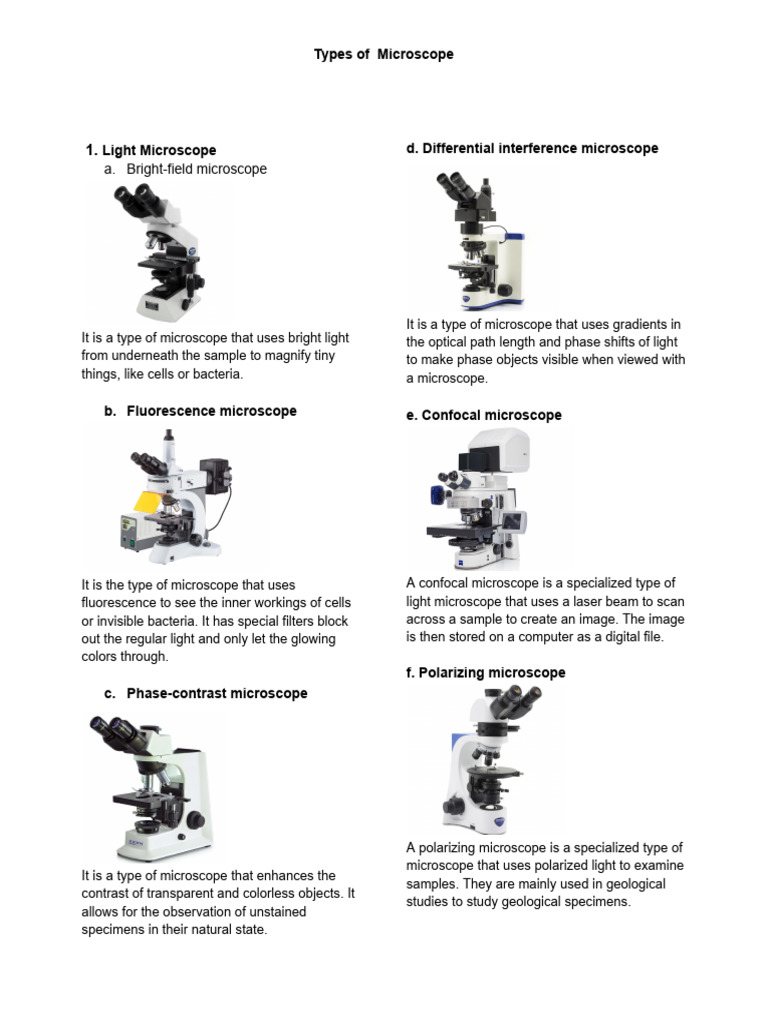 Types of Microscope

1. Light Microscope

a. Bright-field microscope

It is a type of microscope that uses bright light from underneath the sample to magnify tiny things, like cells or bacteria.

b. Fluorescence microscope

It is the type of microscope that uses fluorescence to see the inner workings of cells or invisible bacteria. It has special filters block out the regular light and only let the glowing colors through.

c. Phase-contrast microscope

It is a type of microscope that enhances the contrast of transparent and colorless objects. It allows for the observation of unstained specimens in their natural state.

d. Differential interference microscope

It is a type of microscope that uses gradients in the optical path length and phase shifts of light to make phase objects visible when viewed with a microscope.

e. Confocal microscope

A confocal microscope is a specialized type of light microscope that uses a laser beam to scan across a sample to create an image. The image is then stored on a computer as a digital file.

f. Polarizing microscope

A polarizing microscope is a specialized type of microscope that uses polarized light to examine samples. They are mainly used in geological studies to study geological specimens.