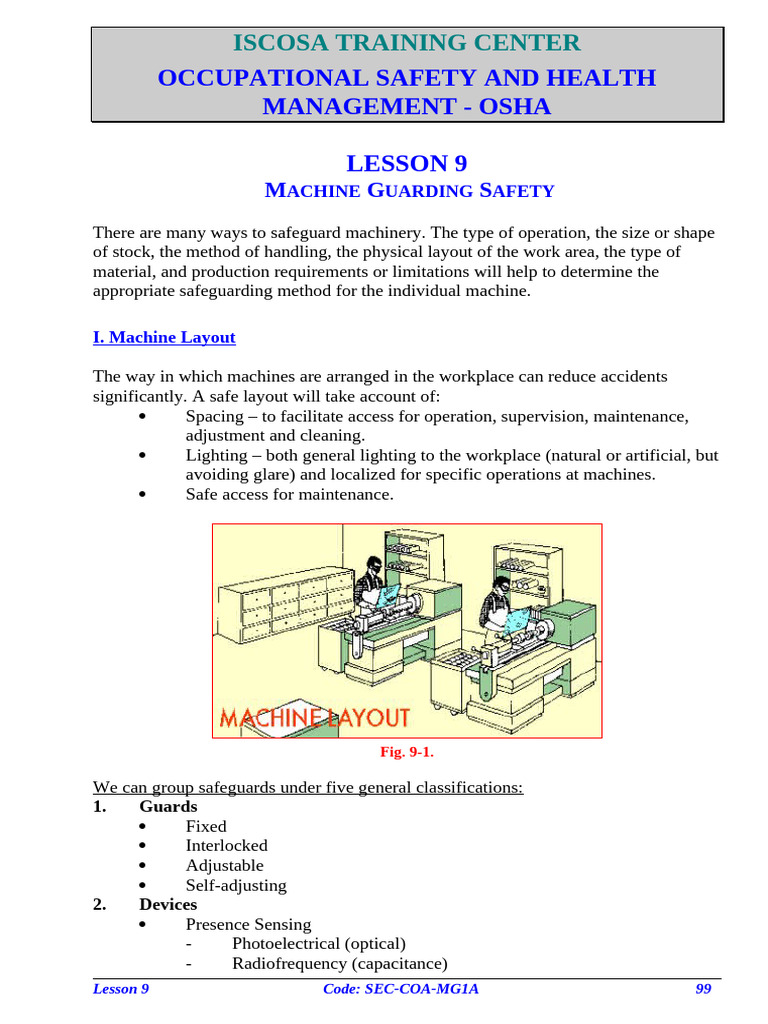 ISCOSA TRAINING CENTER
OCCUPATIONAL SAFETY AND HEALTH MANAGEMENT - OSHA

LESSON 9
MACHINE GUARDING SAFETY

There are many ways to safeguard machinery. The type of operation, the size or shape of stock, the method of handling, the physical layout of the work area, the type of material, and production requirements or limitations will help to determine the appropriate safeguarding method for the individual machine.

I. Machine Layout

The way in which machines are arranged in the workplace can reduce accidents significantly. A safe layout will take account of:
• Spacing – to facilitate access for operation, supervision, maintenance, adjustment and cleaning.
• Lighting – both general lighting to the workplace (natural or artificial, but avoiding glare) and localized for specific operations at machines.
• Safe access for maintenance.

MACHINE LAYOUT

Fig. 9-1.

We can group safeguards under five general classifications:
1. Guards
• Fixed
• Interlocked
• Adjustable
• Self-adjusting
2. Devices
• Presence Sensing
- Photoelectrical (optical)
- Radiofrequency (capacitance)

Lesson 9 Code: SEC-COA-MG1A 99