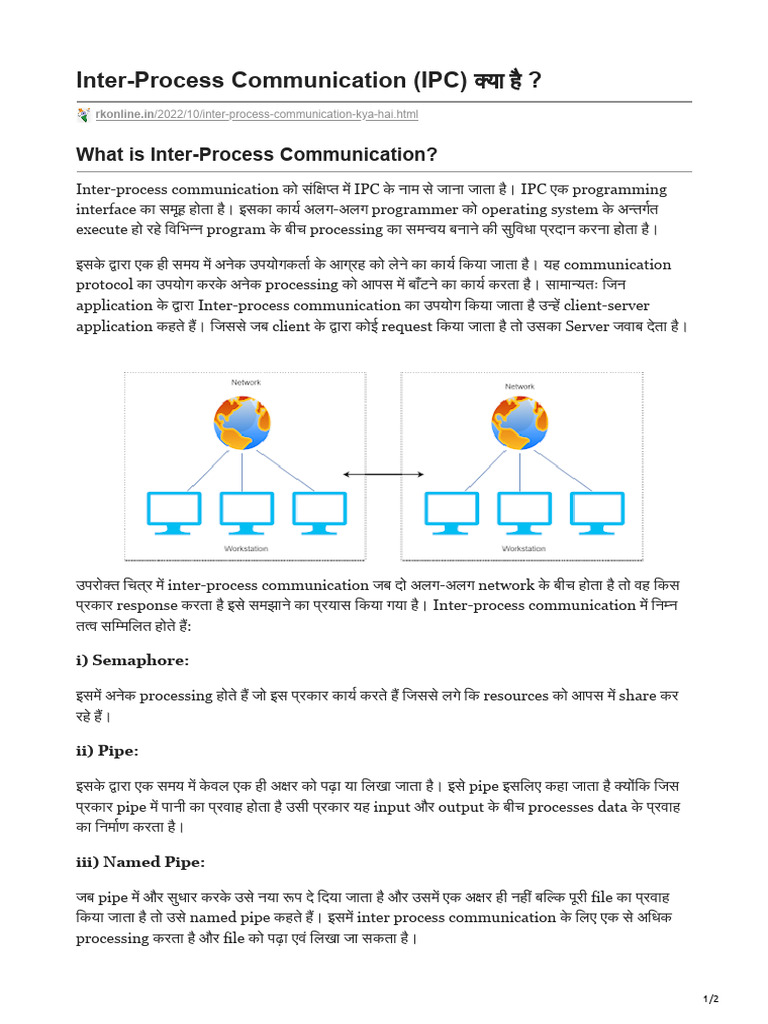 Inter-Process Communication (IPC) क्या है ?

rkonline.in/2022/10/inter-process-communication-kya-hai.html

What is Inter-Process Communication?

Inter-process communication को संक्षिप्त में IPC के नाम से जाना जाता है। IPC एक programming interface का समूह होता है। इसका कार्य अलग-अलग programmer को operating system के अन्तर्गत execute हो रहे विभिन्न program के बीच processing का समन्वय बनाने की सुविधा प्रदान करना होता है।

इसके द्वारा एक ही समय में अनेक उपयोगकर्ता के आग्रह को लेने का कार्य किया जाता है। यह communication protocol का उपयोग करके अनेक processing को आपस में बाँटने का कार्य करता है। सामान्यतः जिन application के द्वारा Inter-process communication का उपयोग किया जाता है उन्हें client-server application कहते हैं। जिससे जब client के द्वारा कोई request किया जाता है तो उसका Server जवाब देता है।

Network

Workstation

Network

Workstation

उपरोक्त चित्र में inter-process communication जब दो अलग-अलग network के बीच होता है तो वह किस प्रकार response करता है इसे समझाने का प्रयास किया गया है। Inter-process communication में निम्न तत्व सम्मिलित होते हैं:

i) Semaphore:

इसमें अनेक processing होते हैं जो इस प्रकार कार्य करते हैं जिससे लगे कि resources को आपस में share कर रहे हैं।

ii) Pipe:

इसके द्वारा एक समय में केवल एक ही अक्षर को पढ़ा या लिखा जाता है। इसे pipe इसलिए कहा जाता है क्योंकि जिस प्रकार pipe में पानी का प्रवाह होता है उसी प्रकार यह input और output के बीच processes data के प्रवाह का निर्माण करता है।

iii) Named Pipe:

जब pipe में और सुधार करके उसे नया रूप दे दिया जाता है और उसमें एक अक्षर ही नहीं बल्कि पूरी file का प्रवाह किया जाता है तो उसे named pipe कहते हैं। इसमें inter process communication के लिए एक से अधिक processing करता है और file को पढ़ा एवं लिखा जा सकता है।

1/2