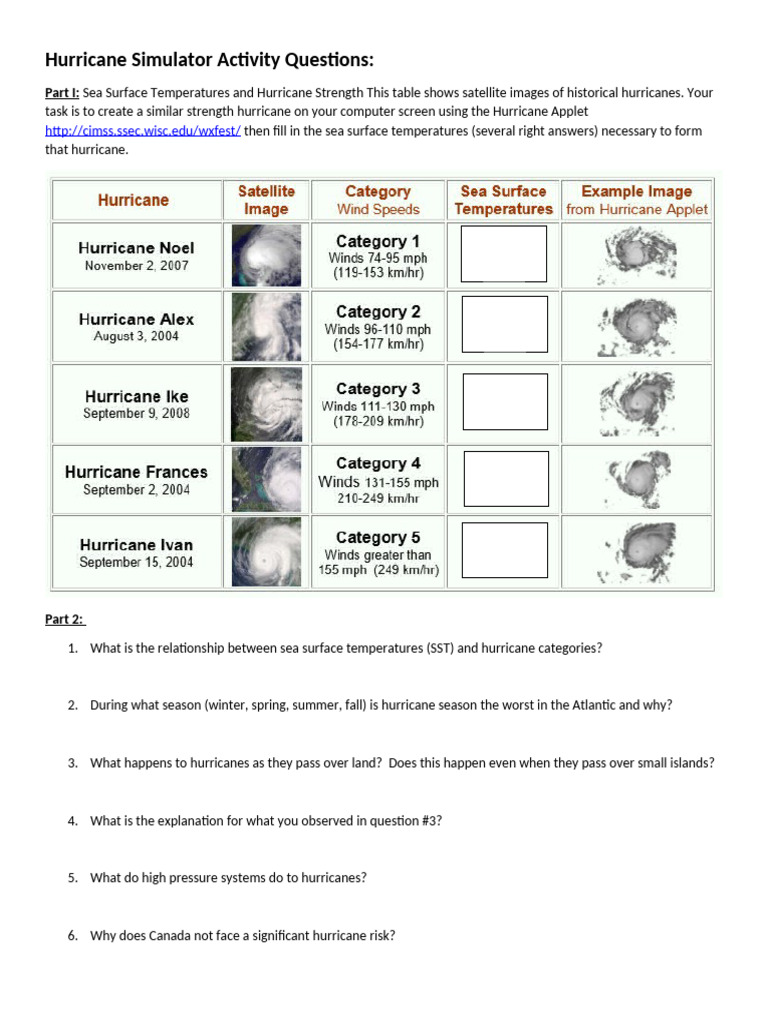 Hurricane Simulator Activity Questions:

Part I: Sea Surface Temperatures and Hurricane Strength This table shows satellite images of historical hurricanes. Your task is to create a similar strength hurricane on your computer screen using the Hurricane Applet http://cimss.ssec.wisc.edu/wxfest/ then fill in the sea surface temperatures (several right answers) necessary to form that hurricane.

| Hurricane | Satellite Image | Category Wind Speeds | Sea Surface Temperatures | Example Image from Hurricane Applet |
|---|---|---|---|---|
| Hurricane Noel November 2, 2007 | | Category 1 Winds 74-95 mph (119-153 km/hr) | | |
| Hurricane Alex August 3, 2004 | | Category 2 Winds 96-110 mph (154-177 km/hr) | | |
| Hurricane Ike September 9, 2008 | | Category 3 Winds 111-130 mph (178-209 km/hr) | | |
| Hurricane Frances September 2, 2004 | | Category 4 Winds 131-155 mph 210-249 km/hr | | |
| Hurricane Ivan September 15, 2004 | | Category 5 Winds greater than 155 mph (249 km/hr) | | |

Part 2:

1. What is the relationship between sea surface temperatures (SST) and hurricane categories?

2. During what season (winter, spring, summer, fall) is hurricane season the worst in the Atlantic and why?

3. What happens to hurricanes as they pass over land? Does this happen even when they pass over small islands?

4. What is the explanation for what you observed in question #3?

5. What do high pressure systems do to hurricanes?

6. Why does Canada not face a significant hurricane risk?