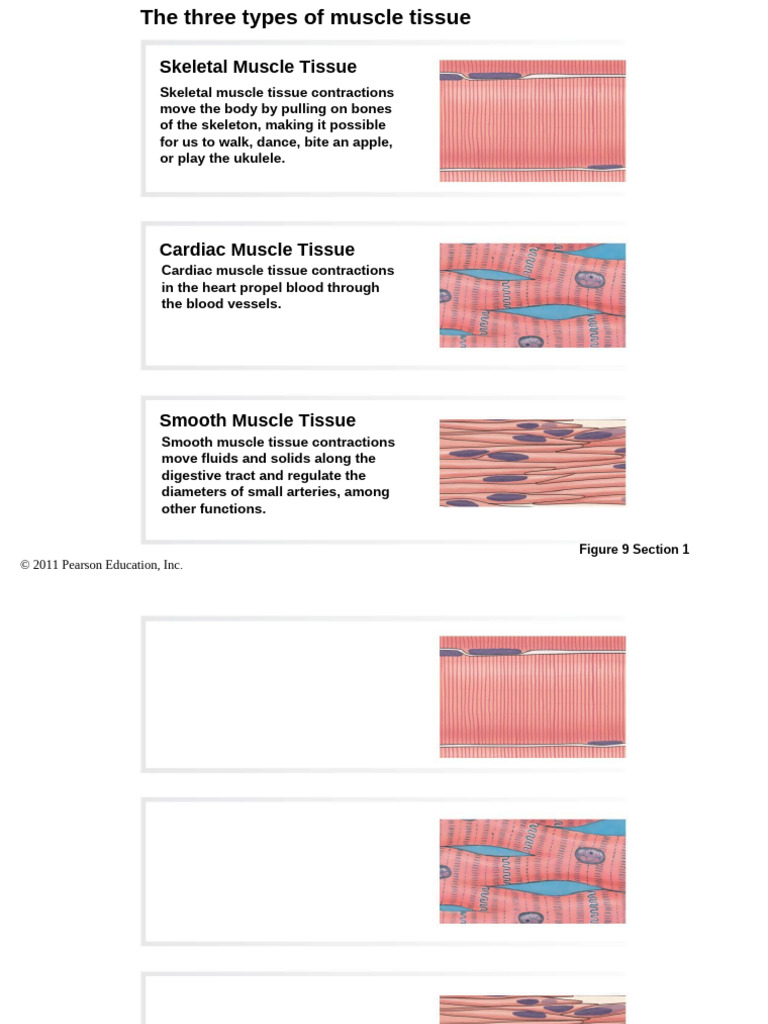 The three types of muscle tissue

Skeletal Muscle Tissue

Skeletal muscle tissue contractions move the body by pulling on bones of the skeleton, making it possible for us to walk, dance, bite an apple, or play the ukulele.

Cardiac Muscle Tissue

Cardiac muscle tissue contractions in the heart propel blood through the blood vessels.

Smooth Muscle Tissue

Smooth muscle tissue contractions move fluids and solids along the digestive tract and regulate the diameters of small arteries, among other functions.

Figure 9 Section 1

© 2011 Pearson Education, Inc.