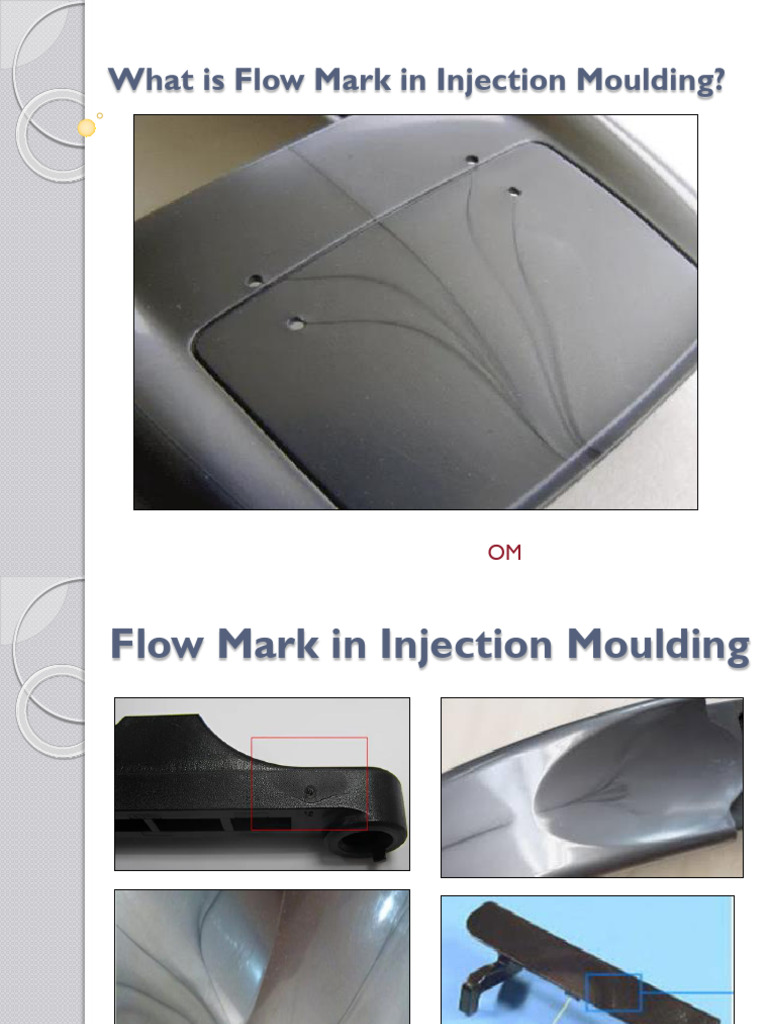 What is Flow Mark in Injection Moulding?

OM

Flow Mark in Injection Moulding