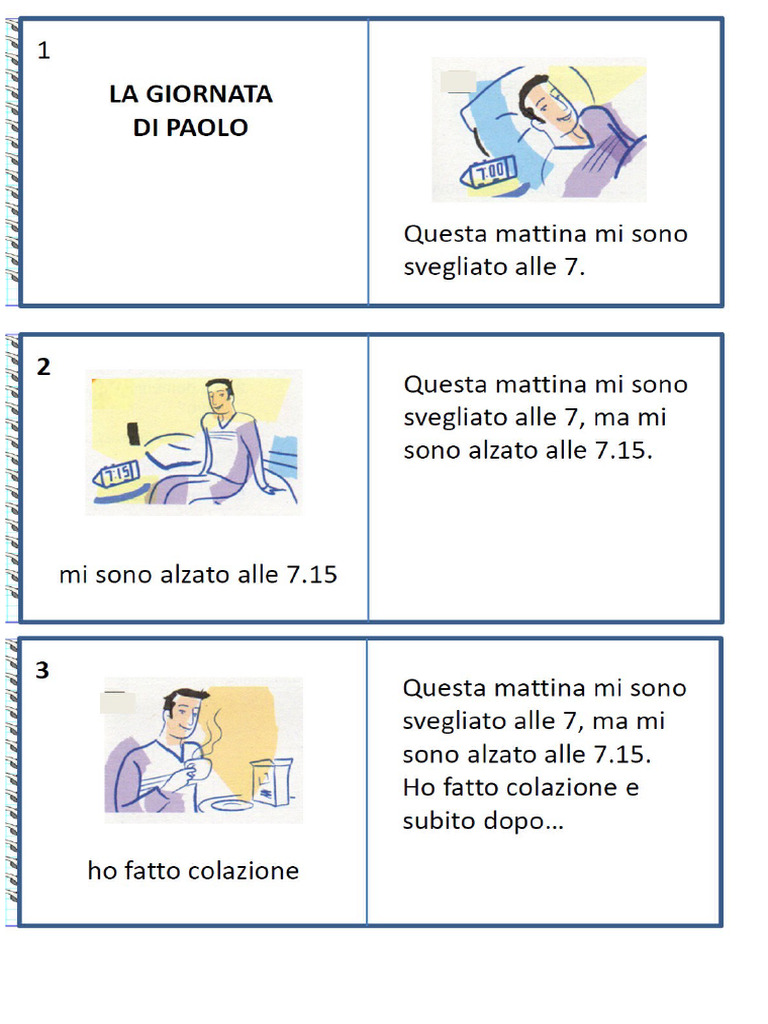 1

LA GIORNATA DI PAOLO

7.00

Questa mattina mi sono svegliato alle 7.

2

7.15

mi sono alzato alle 7.15

Questa mattina mi sono svegliato alle 7, ma mi sono alzato alle 7.15.

3

ho fatto colazione

Questa mattina mi sono svegliato alle 7, ma mi sono alzato alle 7.15. Ho fatto colazione e subito dopo…