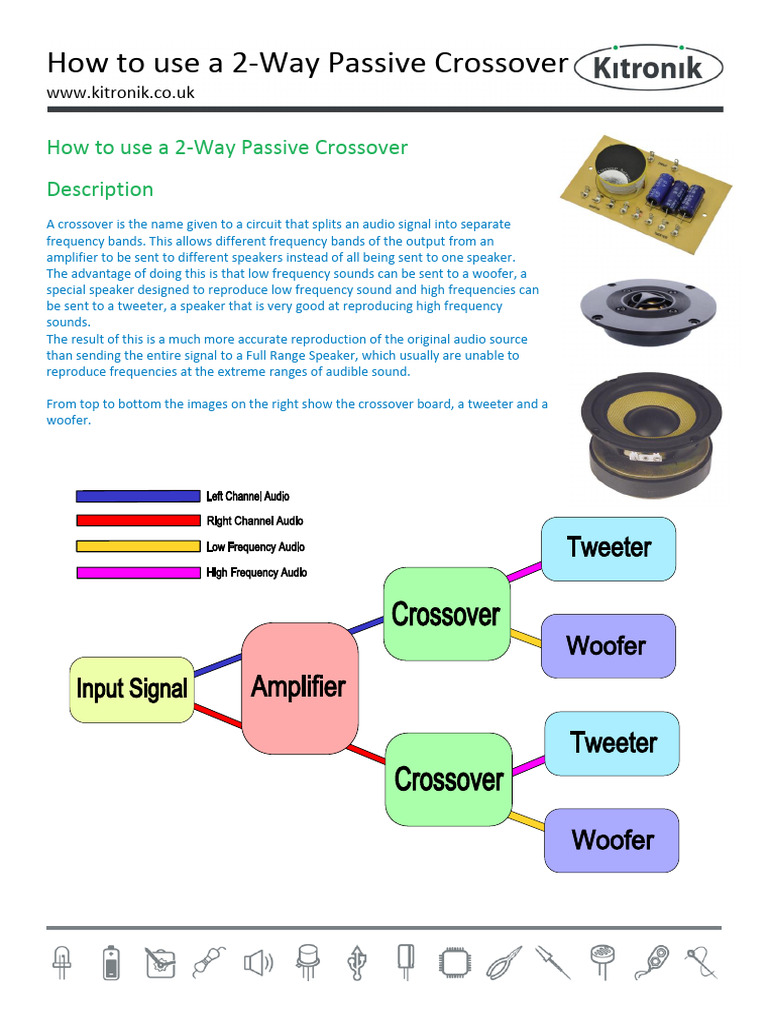 How to use a 2-Way Passive Crossover

Kitronik

www.kitronik.co.uk

How to use a 2-Way Passive Crossover

Description

A crossover is the name given to a circuit that splits an audio signal into separate frequency bands. This allows different frequency bands of the output from an amplifier to be sent to different speakers instead of all being sent to one speaker. The advantage of doing this is that low frequency sounds can be sent to a woofer, a special speaker designed to reproduce low frequency sound and high frequencies can be sent to a tweeter, a speaker that is very good at reproducing high frequency sounds.
The result of this is a much more accurate reproduction of the original audio source than sending the entire signal to a Full Range Speaker, which usually are unable to reproduce frequencies at the extreme ranges of audible sound.

From top to bottom the images on the right show the crossover board, a tweeter and a woofer.

Left Channel Audio
Right Channel Audio
Low Frequency Audio
High Frequency Audio

Input Signal
Amplifier
Crossover
Tweeter
Woofer
Crossover
Tweeter
Woofer