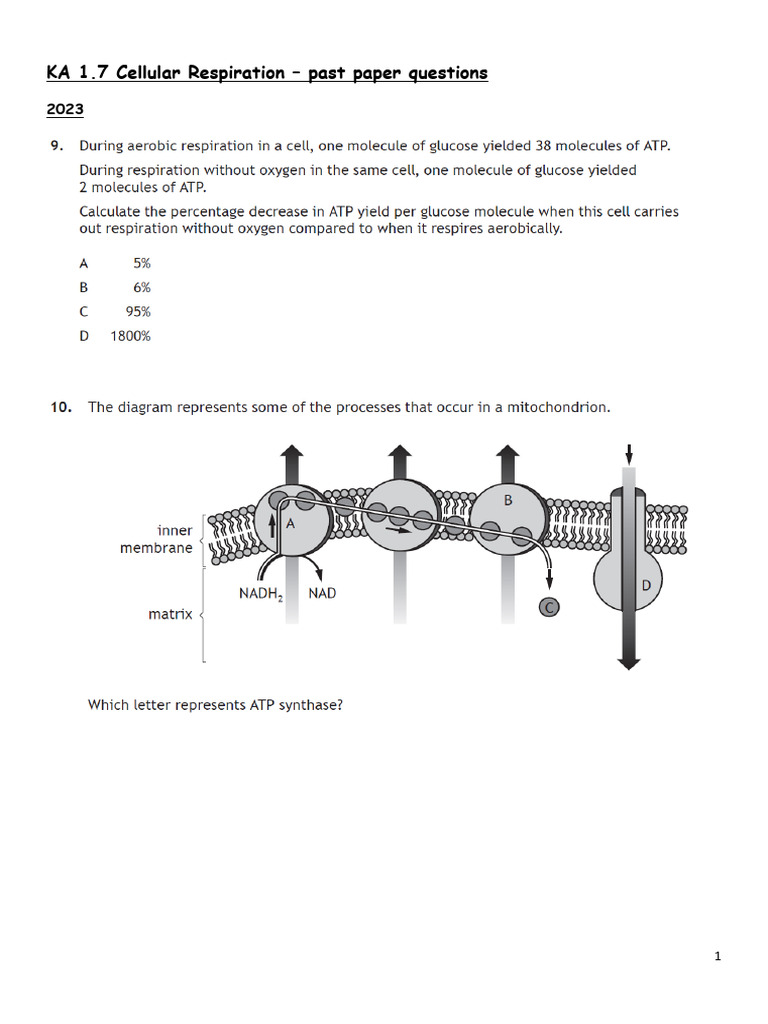 KA 1.7 Cellular Respiration – past paper questions

2023

9. During aerobic respiration in a cell, one molecule of glucose yielded 38 molecules of ATP.

During respiration without oxygen in the same cell, one molecule of glucose yielded 2 molecules of ATP.

Calculate the percentage decrease in ATP yield per glucose molecule when this cell carries out respiration without oxygen compared to when it respires aerobically.

A 5%
B 6%
C 95%
D 1800%

10. The diagram represents some of the processes that occur in a mitochondrion.

inner membrane
matrix
A
B
C
D
$NADH_2$
NAD

Which letter represents ATP synthase?

1