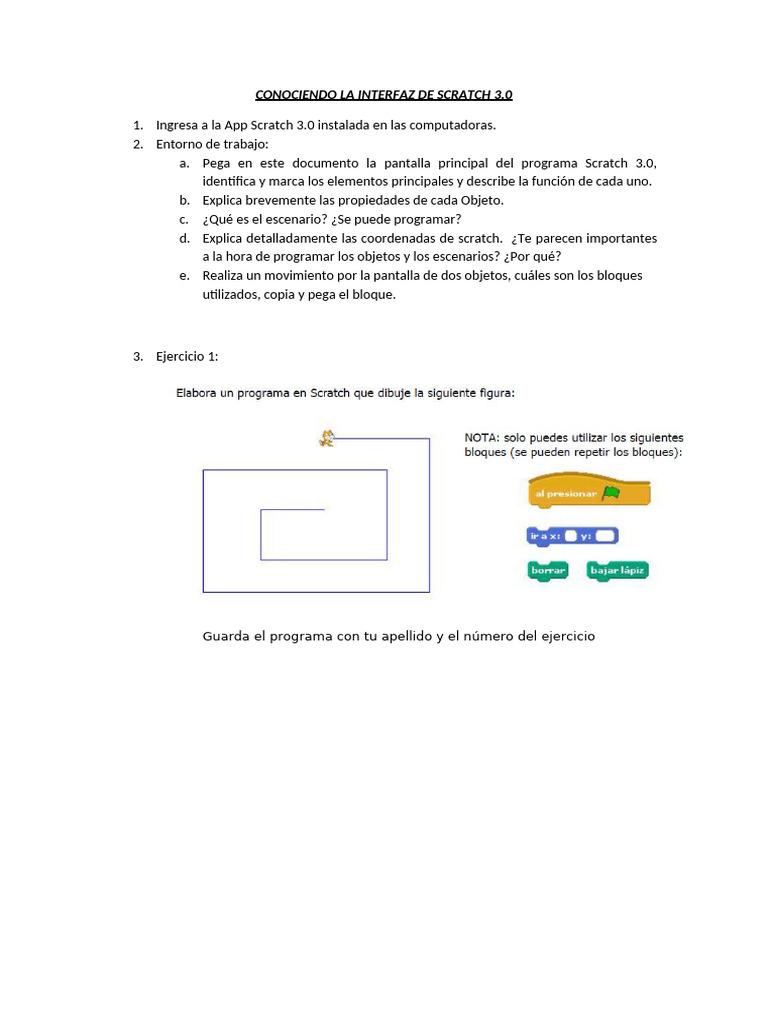 CONOCIENDO LA INTERFAZ DE SCRATCH 3.0

1. Ingresa a la App Scratch 3.0 instalada en las computadoras.
2. Entorno de trabajo:
a. Pega en este documento la pantalla principal del programa Scratch 3.0, identifica y marca los elementos principales y describe la función de cada uno.
b. Explica brevemente las propiedades de cada Objeto.
c. ¿Qué es el escenario? ¿Se puede programar?
d. Explica detalladamente las coordenadas de scratch. ¿Te parecen importantes a la hora de programar los objetos y los escenarios? ¿Por qué?
e. Realiza un movimiento por la pantalla de dos objetos, cuáles son los bloques utilizados, copia y pega el bloque.

3. Ejercicio 1:

Elabora un programa en Scratch que dibuje la siguiente figura:

NOTA: solo puedes utilizar los siguientes bloques (se pueden repetir los bloques):

al presionar

ir a x: y:

borrar

bajar lápiz

Guarda el programa con tu apellido y el número del ejercicio