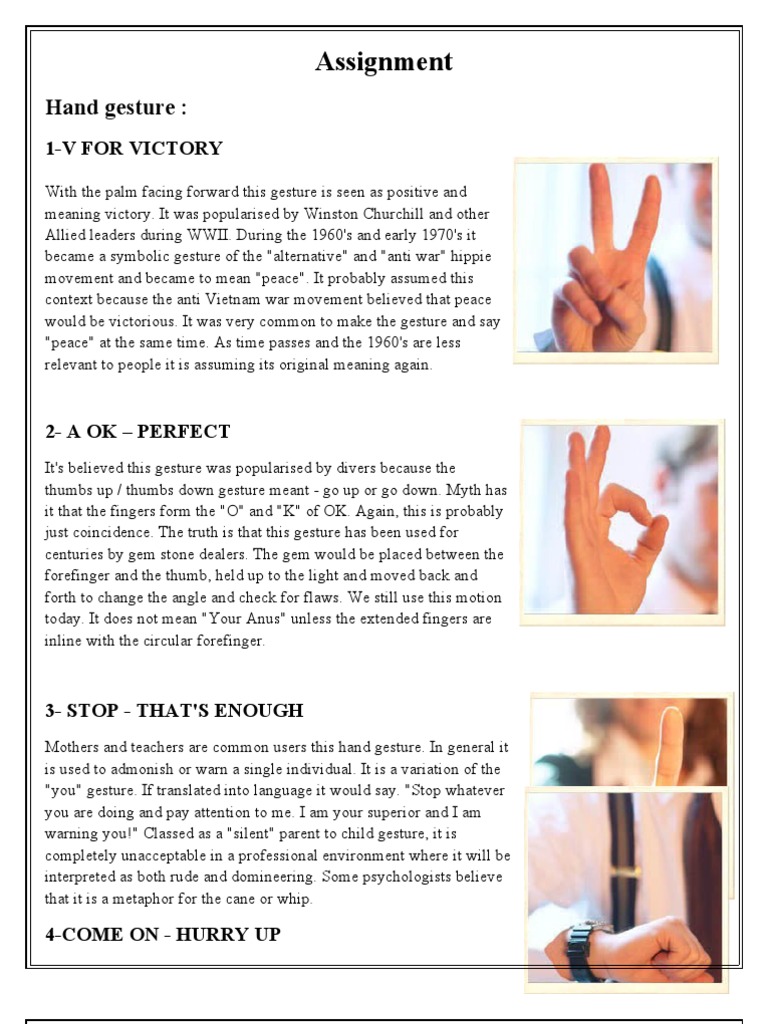 Assignment

Hand gesture :

1-V FOR VICTORY

With the palm facing forward this gesture is seen as positive and meaning victory. It was popularised by Winston Churchill and other Allied leaders during WWII. During the 1960's and early 1970's it became a symbolic gesture of the "alternative" and "anti war" hippie movement and became to mean "peace". It probably assumed this context because the anti Vietnam war movement believed that peace would be victorious. It was very common to make the gesture and say "peace" at the same time. As time passes and the 1960's are less relevant to people it is assuming its original meaning again.

2- A OK – PERFECT

It's believed this gesture was popularised by divers because the thumbs up / thumbs down gesture meant - go up or go down. Myth has it that the fingers form the "O" and "K" of OK. Again, this is probably just coincidence. The truth is that this gesture has been used for centuries by gem stone dealers. The gem would be placed between the forefinger and the thumb, held up to the light and moved back and forth to change the angle and check for flaws. We still use this motion today. It does not mean "Your Anus" unless the extended fingers are inline with the circular forefinger.

3- STOP - THAT'S ENOUGH

Mothers and teachers are common users this hand gesture. In general it is used to admonish or warn a single individual. It is a variation of the "you" gesture. If translated into language it would say. "Stop whatever you are doing and pay attention to me. I am your superior and I am warning you!" Classed as a "silent" parent to child gesture, it is completely unacceptable in a professional environment where it will be interpreted as both rude and domineering. Some psychologists believe that it is a metaphor for the cane or whip.

4-COME ON - HURRY UP