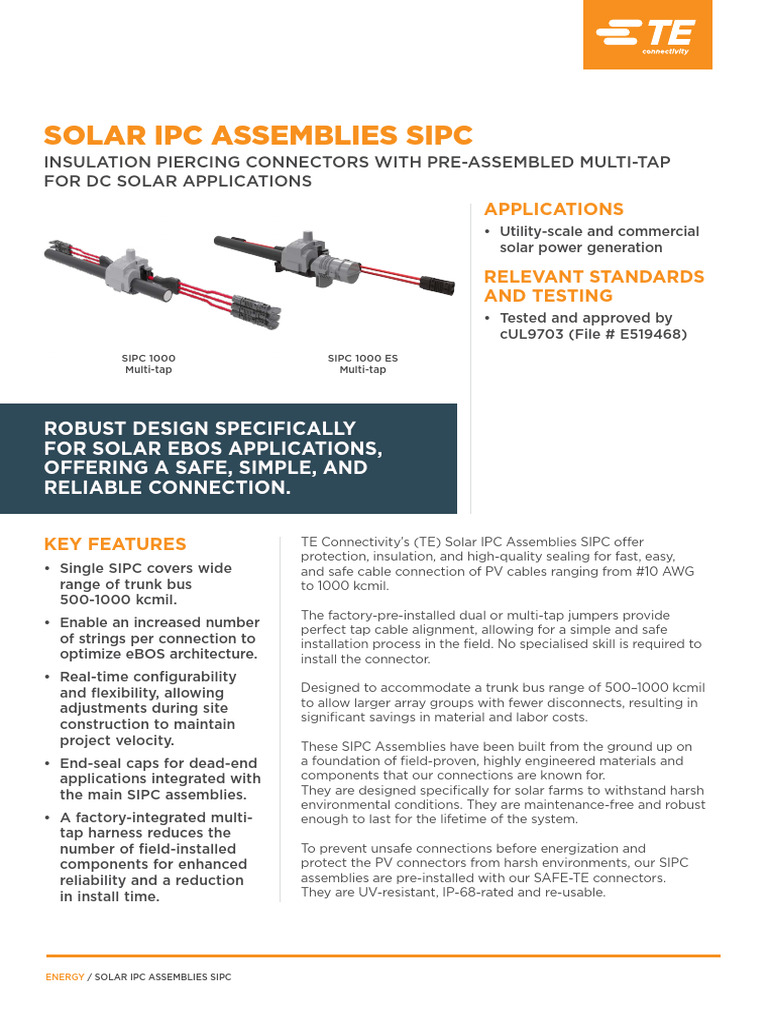 TE connectivity

SOLAR IPC ASSEMBLIES SIPC

INSULATION PIERCING CONNECTORS WITH PRE-ASSEMBLED MULTI-TAP FOR DC SOLAR APPLICATIONS

SIPC 1000 Multi-tap

SIPC 1000 ES Multi-tap

APPLICATIONS

• Utility-scale and commercial solar power generation

RELEVANT STANDARDS AND TESTING

• Tested and approved by cUL9703 (File # E519468)

ROBUST DESIGN SPECIFICALLY FOR SOLAR EBOS APPLICATIONS, OFFERING A SAFE, SIMPLE, AND RELIABLE CONNECTION.

KEY FEATURES

• Single SIPC covers wide range of trunk bus 500-1000 kcmil.

• Enable an increased number of strings per connection to optimize eBOS architecture.

• Real-time configurability and flexibility, allowing adjustments during site construction to maintain project velocity.

• End-seal caps for dead-end applications integrated with the main SIPC assemblies.

• A factory-integrated multi-tap harness reduces the number of field-installed components for enhanced reliability and a reduction in install time.

TE Connectivity's (TE) Solar IPC Assemblies SIPC offer protection, insulation, and high-quality sealing for fast, easy, and safe cable connection of PV cables ranging from #10 AWG to 1000 kcmil.

The factory-pre-installed dual or multi-tap jumpers provide perfect tap cable alignment, allowing for a simple and safe installation process in the field. No specialised skill is required to install the connector.

Designed to accommodate a trunk bus range of 500–1000 kcmil to allow larger array groups with fewer disconnects, resulting in significant savings in material and labor costs.

These SIPC Assemblies have been built from the ground up on a foundation of field-proven, highly engineered materials and components that our connections are known for.
They are designed specifically for solar farms to withstand harsh environmental conditions. They are maintenance-free and robust enough to last for the lifetime of the system.

To prevent unsafe connections before energization and protect the PV connectors from harsh environments, our SIPC assemblies are pre-installed with our SAFE-TE connectors. They are UV-resistant, IP-68-rated and re-usable.

ENERGY / SOLAR IPC ASSEMBLIES SIPC