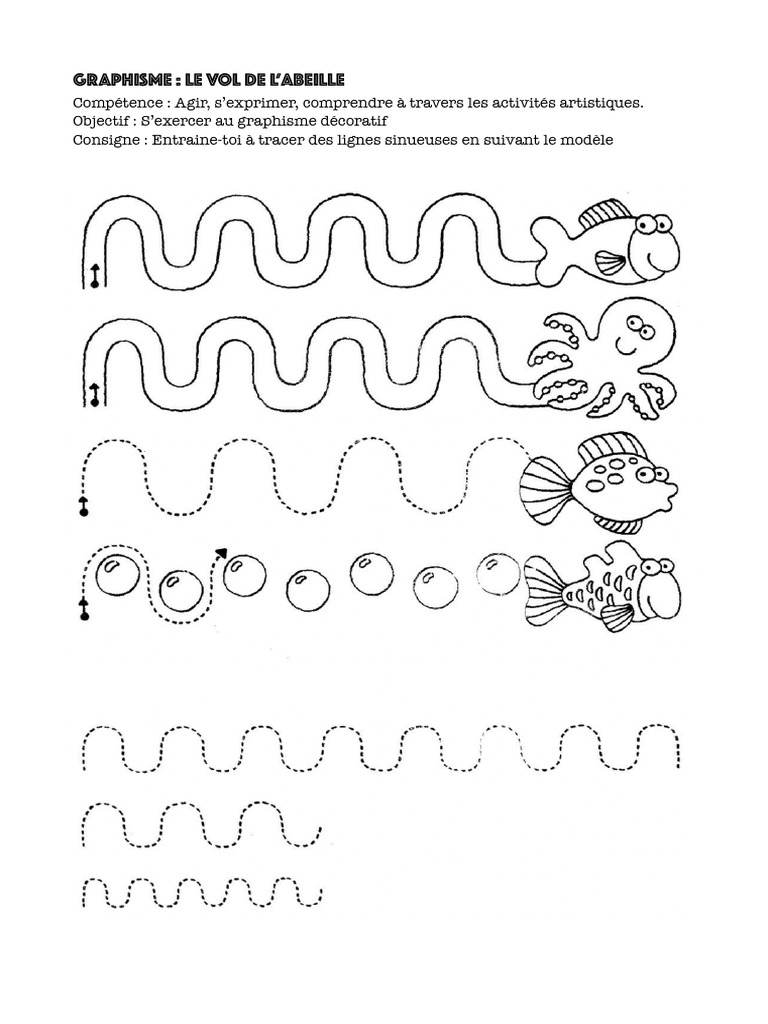 GRAPHISME : LE VOL DE L'ABEILLE
Compétence : Agir, s'exprimer, comprendre à travers les activités artistiques.
Objectif : S'exercer au graphisme décoratif
Consigne : Entraine-toi à tracer des lignes sinueuses en suivant le modèle