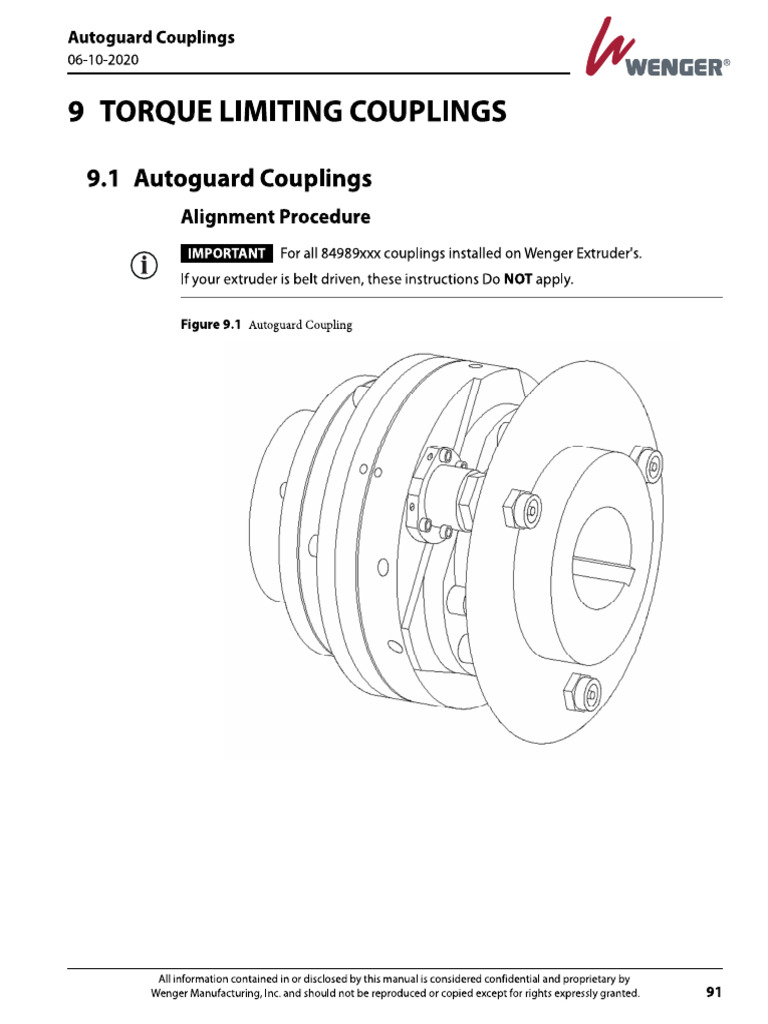 Autoguard Couplings
06-10-2020

WENGER®

9 TORQUE LIMITING COUPLINGS

9.1 Autoguard Couplings

Alignment Procedure

IMPORTANT For all 84989xxx couplings installed on Wenger Extruder's.
If your extruder is belt driven, these instructions Do NOT apply.

Figure 9.1 Autoguard Coupling

All information contained in or disclosed by this manual is considered confidential and proprietary by Wenger Manufacturing, Inc. and should not be reproduced or copied except for rights expressly granted.

91