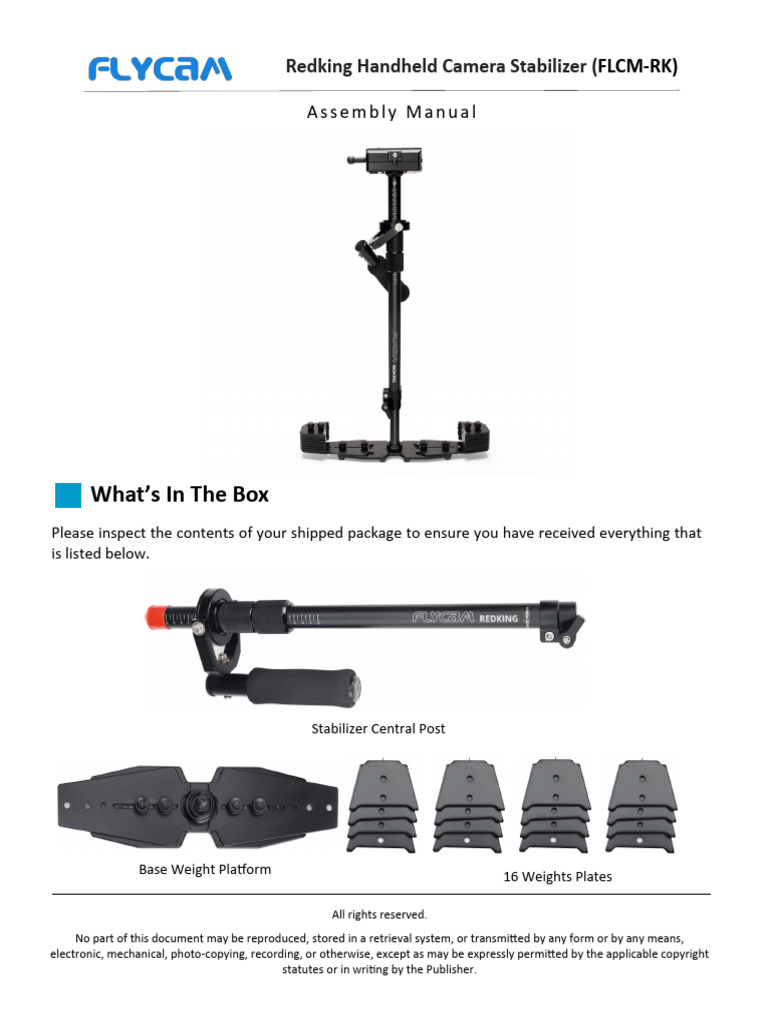 FLYCAM

Redking Handheld Camera Stabilizer (FLCM-RK)

Assembly Manual

What's In The Box

Please inspect the contents of your shipped package to ensure you have received everything that is listed below.

FLYCAM REDKING

Stabilizer Central Post

Base Weight Platform

16 Weights Plates

All rights reserved.

No part of this document may be reproduced, stored in a retrieval system, or transmitted by any form or by any means, electronic, mechanical, photo-copying, recording, or otherwise, except as may be expressly permitted by the applicable copyright statutes or in writing by the Publisher.