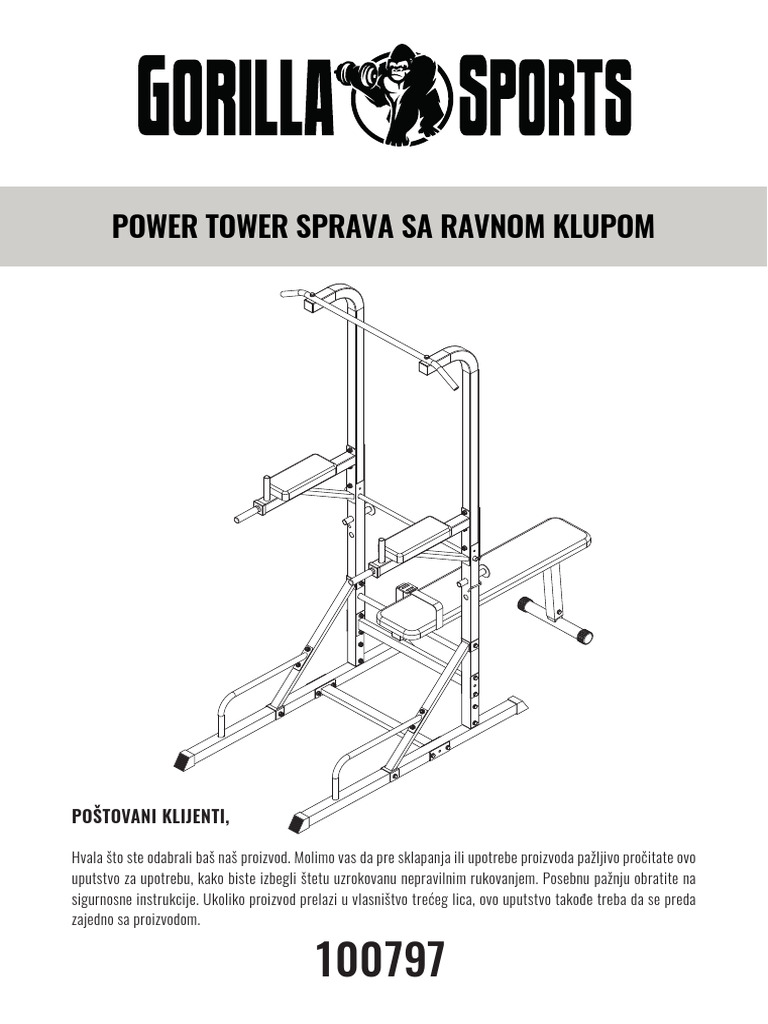 GORILLA SPORTS

POWER TOWER SPRAVA SA RAVNOM KLUPOM

POŠTOVANI KLIJENTI,

Hvala što ste odabrali baš naš proizvod. Molimo vas da pre sklapanja ili upotrebe proizvoda pažljivo pročitate ovo uputstvo za upotrebu, kako biste izbegli štetu uzrokovanu nepravilnim rukovanjem. Posebnu pažnju obratite na sigurnosne instrukcije. Ukoliko proizvod prelazi u vlasništvo trećeg lica, ovo uputstvo takođe treba da se preda zajedno sa proizvodom.

100797