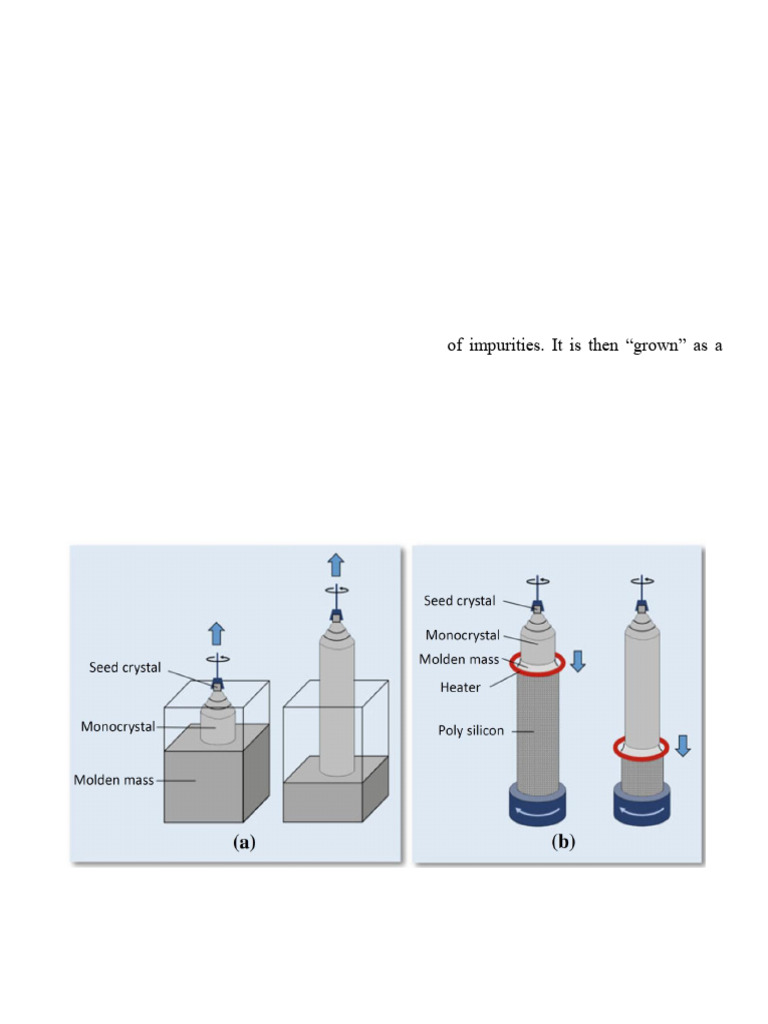 of impurities. It is then “grown” as a

Seed crystal
Monocrystal
Molden mass
(a)

Seed crystal
Monocrystal
Molden mass
Heater
Poly silicon
(b)