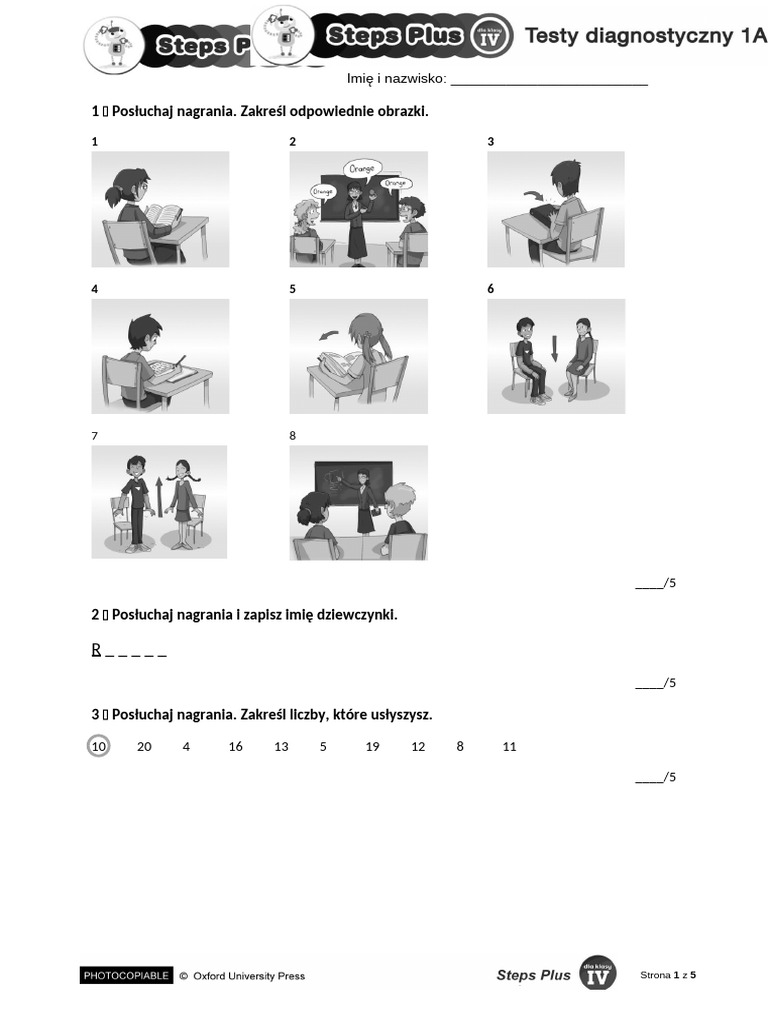 Steps P Steps Plus dla klasy IV Testy diagnostyczny 1A

Imię i nazwisko: ___________________________

1 ▯ Posłuchaj nagrania. Zakreśl odpowiednie obrazki.

1

2

Orange Orange Orange

3

4

5

6

7

8

____/5

2 ▯ Posłuchaj nagrania i zapisz imię dziewczynki.

R _ _ _ _ _

____/5

3 ▯ Posłuchaj nagrania. Zakreśl liczby, które usłyszysz.

10 20 4 16 13 5 19 12 8 11

____/5

PHOTOCOPIABLE © Oxford University Press

Steps Plus dla klasy IV

Strona 1 z 5