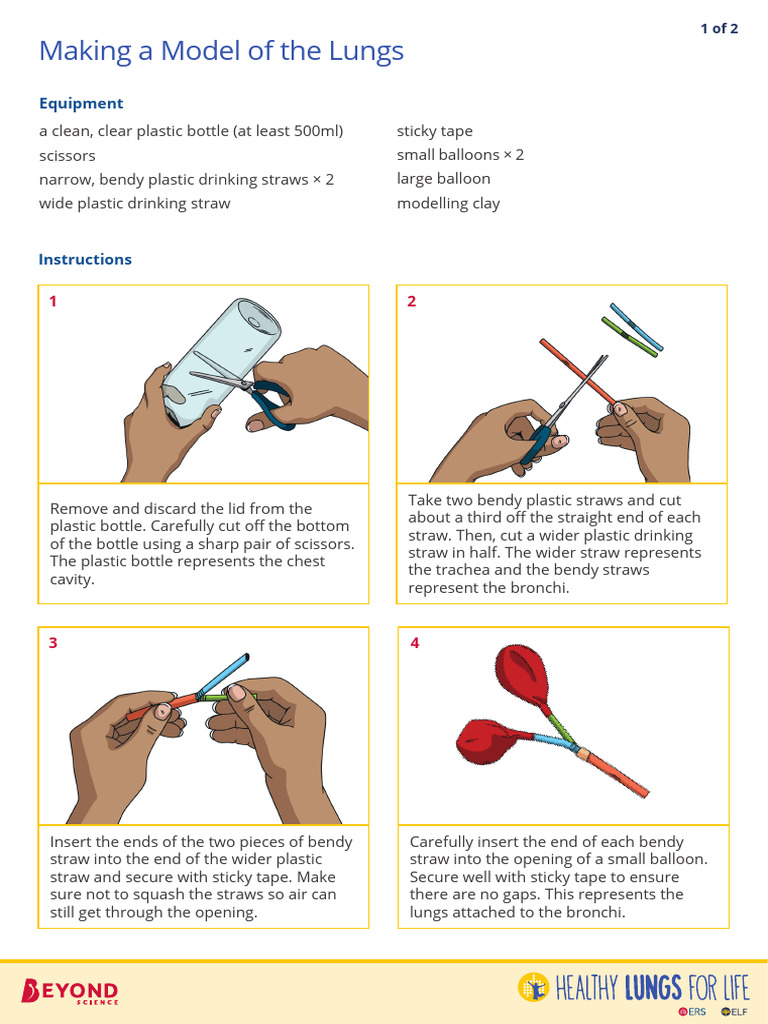 1 of 2

Making a Model of the Lungs

Equipment

a clean, clear plastic bottle (at least 500ml)
scissors
narrow, bendy plastic drinking straws × 2
wide plastic drinking straw

sticky tape
small balloons × 2
large balloon
modelling clay

Instructions

1

Remove and discard the lid from the plastic bottle. Carefully cut off the bottom of the bottle using a sharp pair of scissors. The plastic bottle represents the chest cavity.

2

Take two bendy plastic straws and cut about a third off the straight end of each straw. Then, cut a wider plastic drinking straw in half. The wider straw represents the trachea and the bendy straws represent the bronchi.

3

Insert the ends of the two pieces of bendy straw into the end of the wider plastic straw and secure with sticky tape. Make sure not to squash the straws so air can still get through the opening.

4

Carefully insert the end of each bendy straw into the opening of a small balloon. Secure well with sticky tape to ensure there are no gaps. This represents the lungs attached to the bronchi.

BEYOND SCIENCE

HEALTHY LUNGS FOR LIFE
ERS ELF