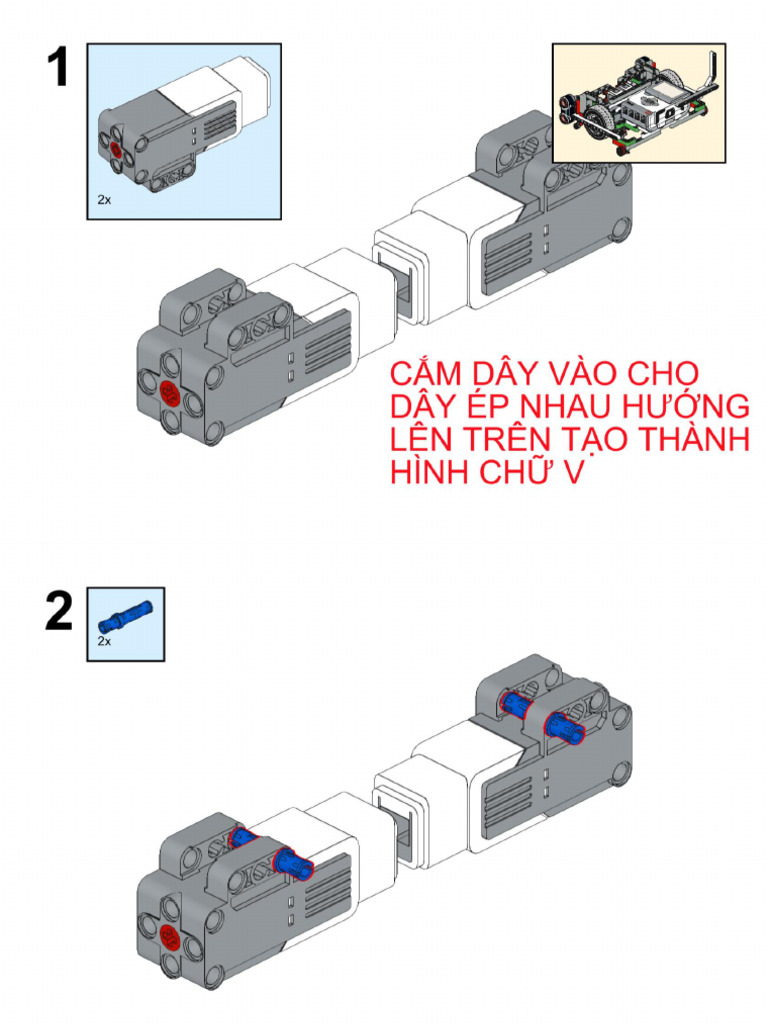 1

2x

CẮM DÂY VÀO CHO DÂY ÉP NHAU HƯỚNG LÊN TRÊN TẠO THÀNH HÌNH CHỮ V

2

2x