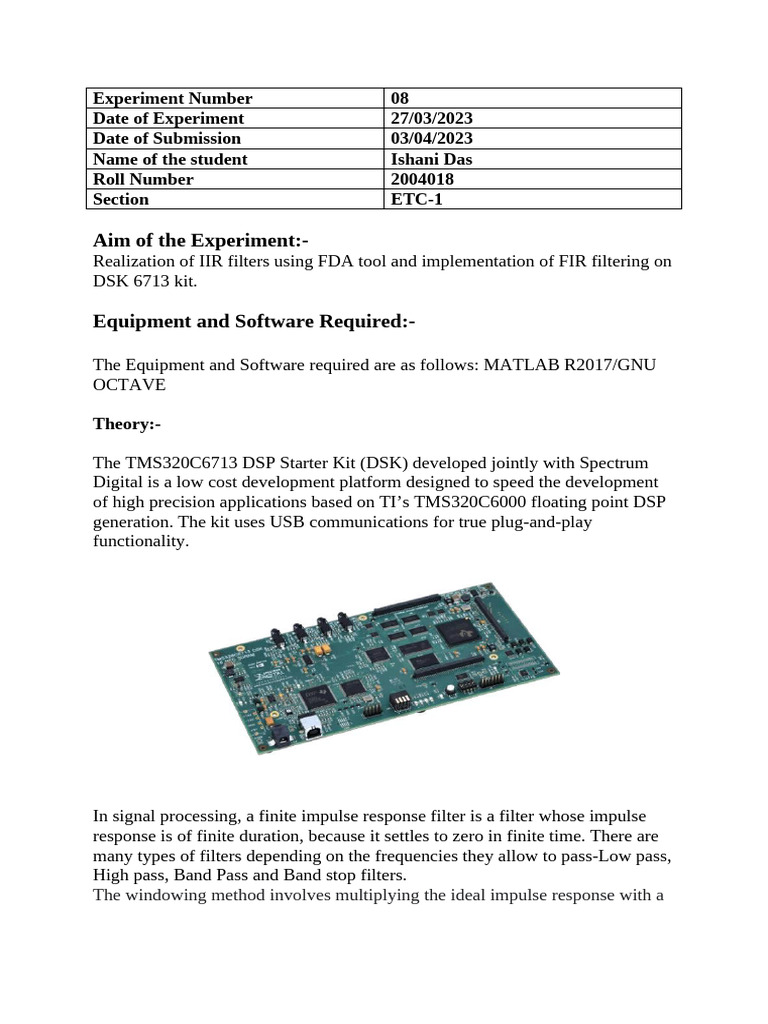 | Experiment Number | 08 |
|---|---|
| Date of Experiment | 27/03/2023 |
| Date of Submission | 03/04/2023 |
| Name of the student | Ishani Das |
| Roll Number | 2004018 |
| Section | ETC-1 |

Aim of the Experiment:-
Realization of IIR filters using FDA tool and implementation of FIR filtering on DSK 6713 kit.

Equipment and Software Required:-

The Equipment and Software required are as follows: MATLAB R2017/GNU OCTAVE

Theory:-

The TMS320C6713 DSP Starter Kit (DSK) developed jointly with Spectrum Digital is a low cost development platform designed to speed the development of high precision applications based on TI's TMS320C6000 floating point DSP generation. The kit uses USB communications for true plug-and-play functionality.

In signal processing, a finite impulse response filter is a filter whose impulse response is of finite duration, because it settles to zero in finite time. There are many types of filters depending on the frequencies they allow to pass-Low pass, High pass, Band Pass and Band stop filters.
The windowing method involves multiplying the ideal impulse response with a