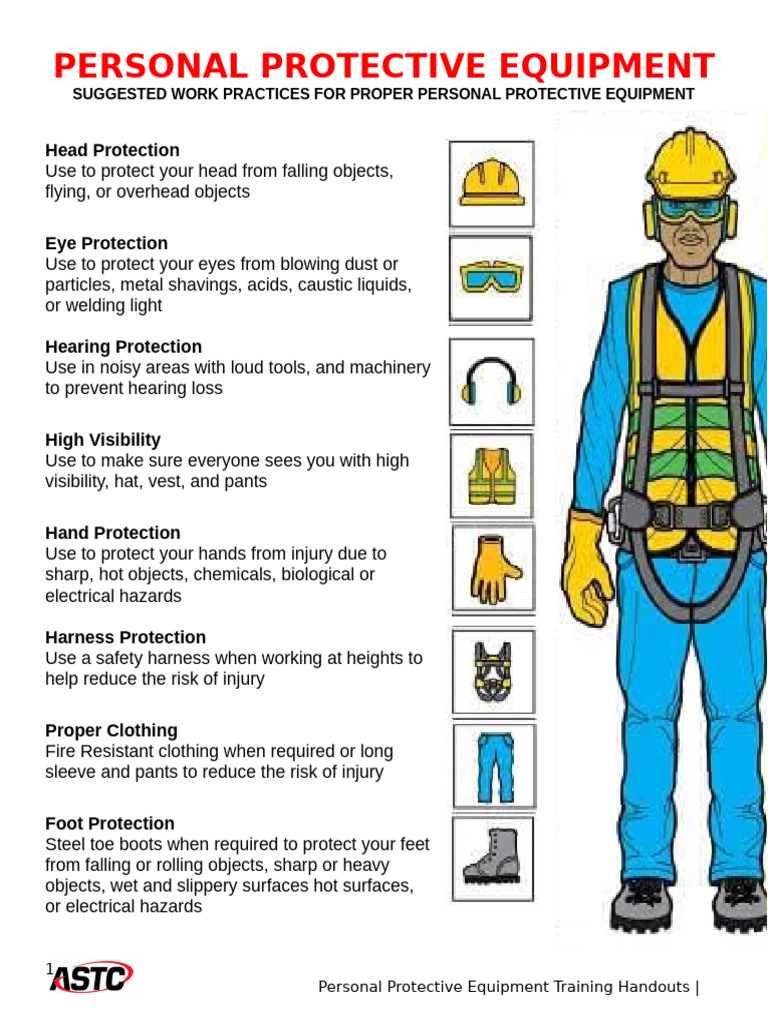 PERSONAL PROTECTIVE EQUIPMENT
SUGGESTED WORK PRACTICES FOR PROPER PERSONAL PROTECTIVE EQUIPMENT

Head Protection
Use to protect your head from falling objects, flying, or overhead objects

Eye Protection
Use to protect your eyes from blowing dust or particles, metal shavings, acids, caustic liquids, or welding light

Hearing Protection
Use in noisy areas with loud tools, and machinery to prevent hearing loss

High Visibility
Use to make sure everyone sees you with high visibility, hat, vest, and pants

Hand Protection
Use to protect your hands from injury due to sharp, hot objects, chemicals, biological or electrical hazards

Harness Protection
Use a safety harness when working at heights to help reduce the risk of injury

Proper Clothing
Fire Resistant clothing when required or long sleeve and pants to reduce the risk of injury

Foot Protection
Steel toe boots when required to protect your feet from falling or rolling objects, sharp or heavy objects, wet and slippery surfaces hot surfaces, or electrical hazards

1 ASTC

Personal Protective Equipment Training Handouts |