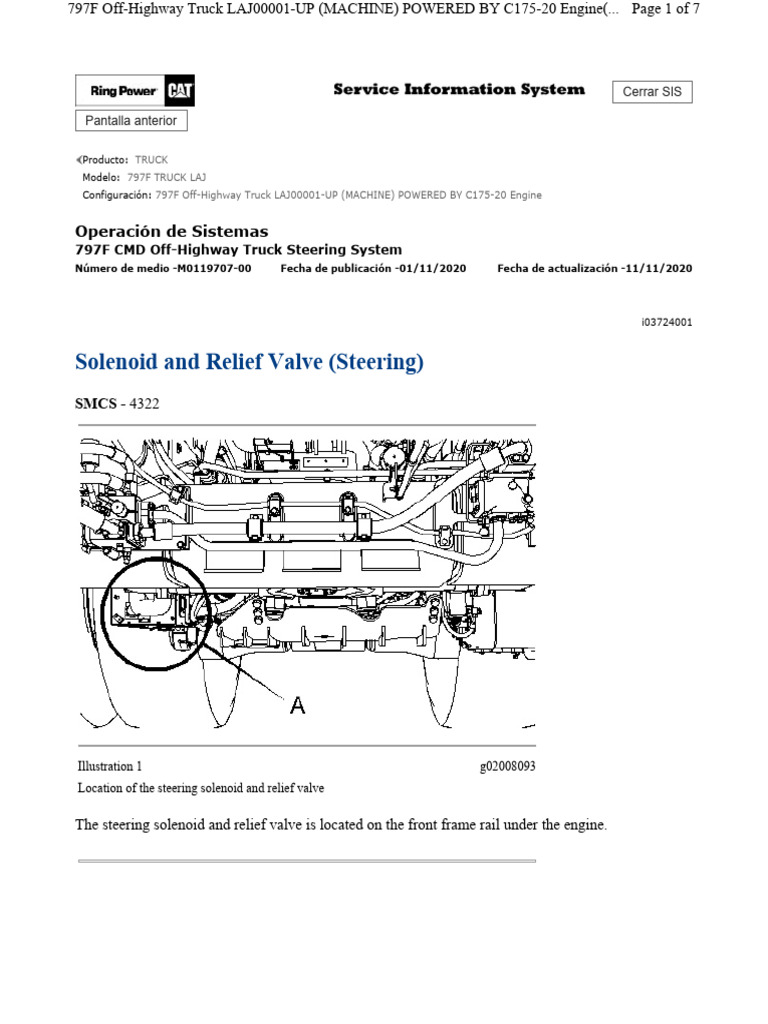 797F Off-Highway Truck LAJ00001-UP (MACHINE) POWERED BY C175-20 Engine(...	Page 1 of 7

Ring Power CAT

Service Information System

Cerrar SIS

Pantalla anterior

Producto: TRUCK
Modelo: 797F TRUCK LAJ
Configuración: 797F Off-Highway Truck LAJ00001-UP (MACHINE) POWERED BY C175-20 Engine

Operación de Sistemas
797F CMD Off-Highway Truck Steering System
Número de medio -M0119707-00	Fecha de publicación -01/11/2020	Fecha de actualización -11/11/2020

i03724001

Solenoid and Relief Valve (Steering)

SMCS - 4322

A

Illustration 1	g02008093
Location of the steering solenoid and relief valve

The steering solenoid and relief valve is located on the front frame rail under the engine.