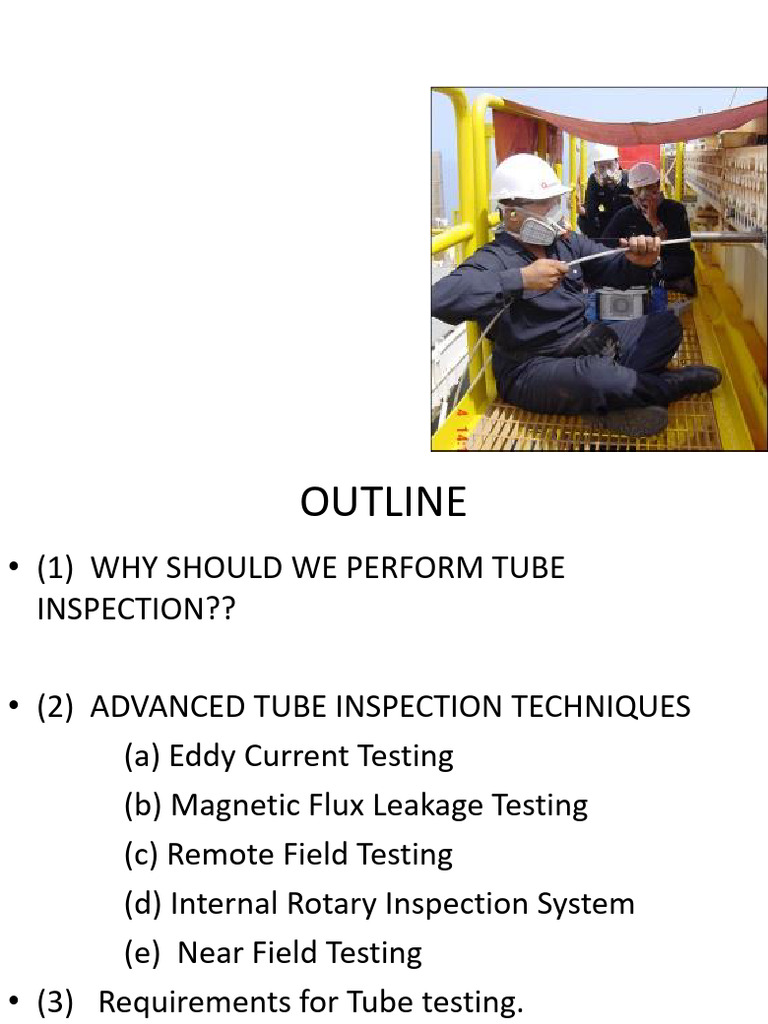 OUTLINE

• (1) WHY SHOULD WE PERFORM TUBE INSPECTION??

• (2) ADVANCED TUBE INSPECTION TECHNIQUES
(a) Eddy Current Testing
(b) Magnetic Flux Leakage Testing
(c) Remote Field Testing
(d) Internal Rotary Inspection System
(e) Near Field Testing

• (3) Requirements for Tube testing.