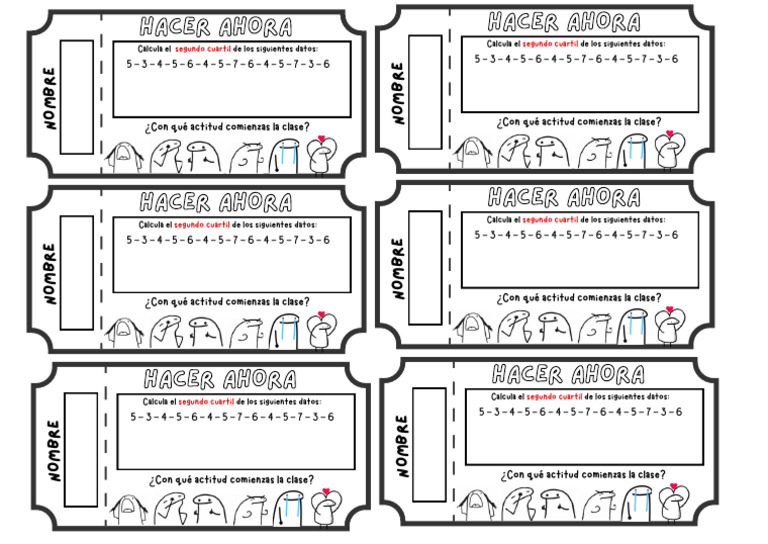 NOMBRE

HACER AHORA

Calcula el segundo cuartil de los siguientes datos:

5 – 3 – 4 – 5 – 6 – 4 – 5 – 7 – 6 – 4 – 5 – 7 – 3 – 6

¿Con qué actitud comienzas la clase?

NOMBRE

HACER AHORA

Calcula el segundo cuartil de los siguientes datos:

5 – 3 – 4 – 5 – 6 – 4 – 5 – 7 – 6 – 4 – 5 – 7 – 3 – 6

¿Con qué actitud comienzas la clase?

NOMBRE

HACER AHORA

Calcula el segundo cuartil de los siguientes datos:

5 – 3 – 4 – 5 – 6 – 4 – 5 – 7 – 6 – 4 – 5 – 7 – 3 – 6

¿Con qué actitud comienzas la clase?

NOMBRE

HACER AHORA

Calcula el segundo cuartil de los siguientes datos:

5 – 3 – 4 – 5 – 6 – 4 – 5 – 7 – 6 – 4 – 5 – 7 – 3 – 6

¿Con qué actitud comienzas la clase?

NOMBRE

HACER AHORA

Calcula el segundo cuartil de los siguientes datos:

5 – 3 – 4 – 5 – 6 – 4 – 5 – 7 – 6 – 4 – 5 – 7 – 3 – 6

¿Con qué actitud comienzas la clase?

NOMBRE

HACER AHORA

Calcula el segundo cuartil de los siguientes datos:

5 – 3 – 4 – 5 – 6 – 4 – 5 – 7 – 6 – 4 – 5 – 7 – 3 – 6

¿Con qué actitud comienzas la clase?