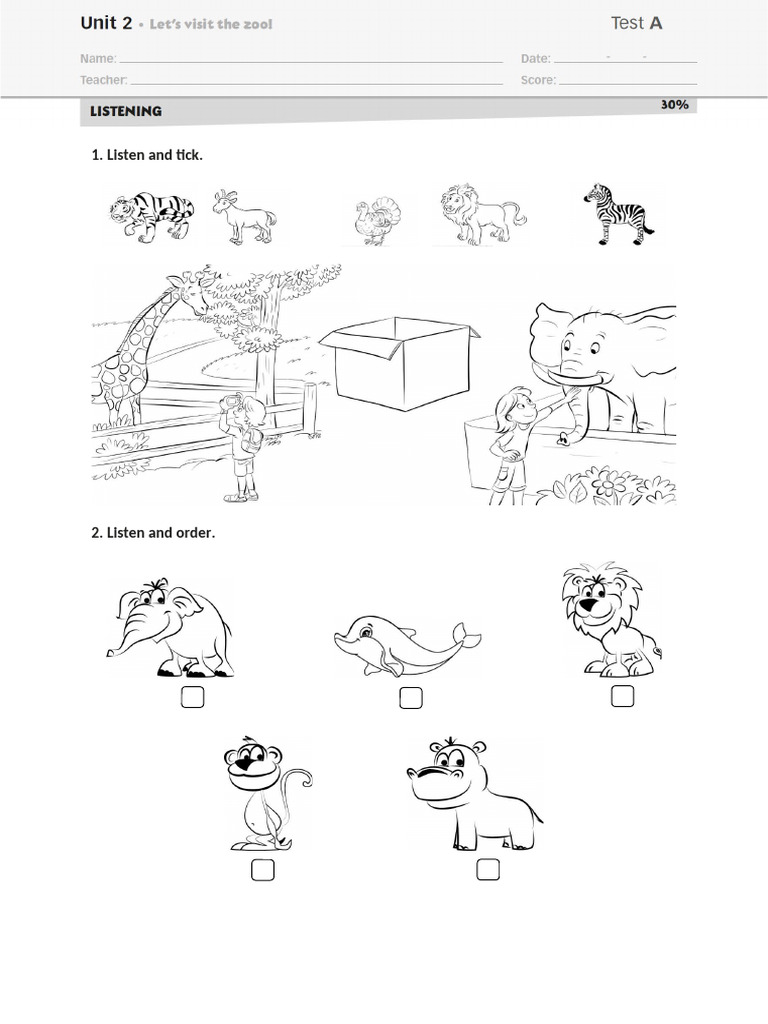 Unit 2 • Let's visit the zoo!

Test A

Name: 

Date: 

Teacher: 

Score: 

LISTENING

30%

1. Listen and tick.

2. Listen and order.