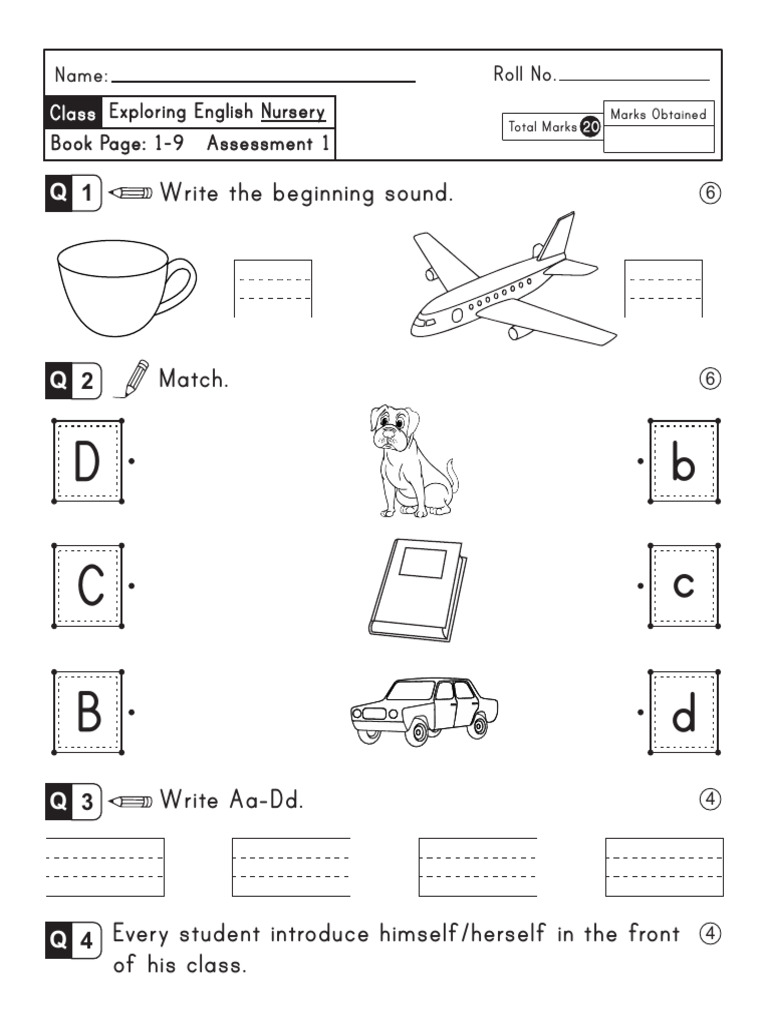 Name:

Roll No.

Class Exploring English Nursery

Book Page: 1-9 Assessment 1

Total Marks 20

Marks Obtained

Q 1 Write the beginning sound. ⑥

Q 2 Match. ⑥

D

b

C

c

B

d

Q 3 Write Aa-Dd. ④

Q 4 Every student introduce himself/herself in the front of his class. ④