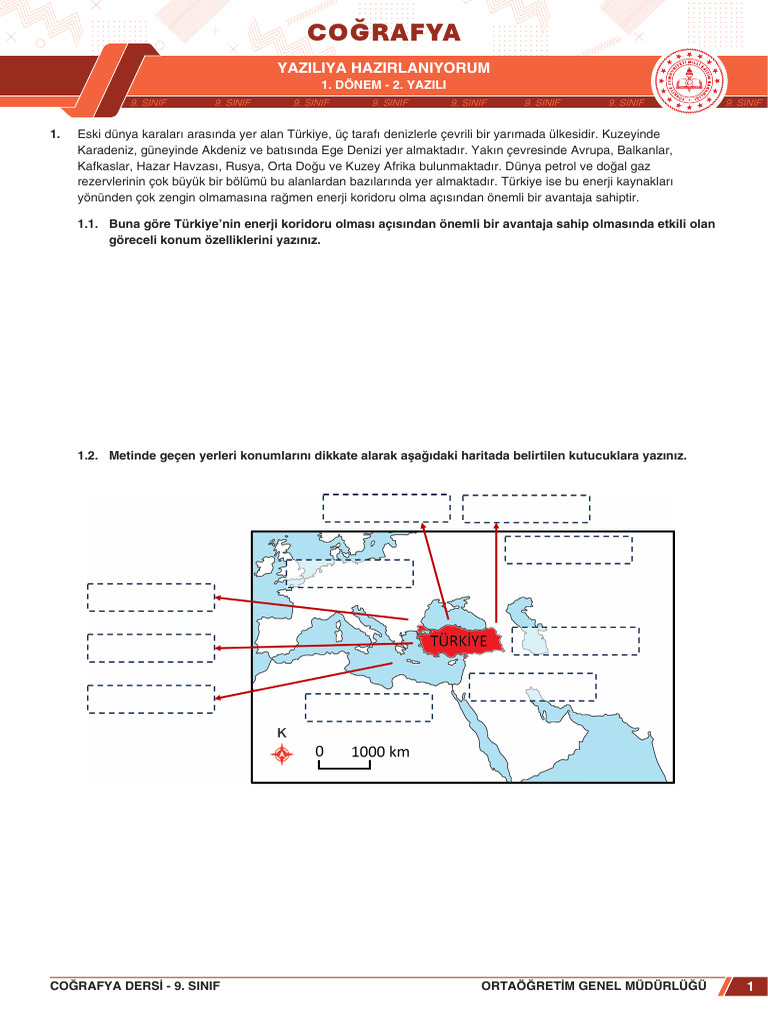 COĞRAFYA

YAZILIYA HAZIRLANIYORUM
1. DÖNEM - 2. YAZILI

9. SINIF 9. SINIF 9. SINIF 9. SINIF 9. SINIF 9. SINIF 9. SINIF 9. SINIF

1. Eski dünya karaları arasında yer alan Türkiye, üç tarafı denizlerle çevrili bir yarımada ülkesidir. Kuzeyinde Karadeniz, güneyinde Akdeniz ve batısında Ege Denizi yer almaktadır. Yakın çevresinde Avrupa, Balkanlar, Kafkaslar, Hazar Havzası, Rusya, Orta Doğu ve Kuzey Afrika bulunmaktadır. Dünya petrol ve doğal gaz rezervlerinin çok büyük bir bölümü bu alanlardan bazılarında yer almaktadır. Türkiye ise bu enerji kaynakları yönünden çok zengin olmamasına rağmen enerji koridoru olma açısından önemli bir avantaja sahiptir.

1.1. Buna göre Türkiye'nin enerji koridoru olması açısından önemli bir avantaja sahip olmasında etkili olan göreceli konum özelliklerini yazınız.

1.2. Metinde geçen yerleri konumlarını dikkate alarak aşağıdaki haritada belirtilen kutucuklara yazınız.

TÜRKİYE

K

0 1000 km

COĞRAFYA DERSİ - 9. SINIF

ORTAÖĞRETİM GENEL MÜDÜRLÜĞÜ 1