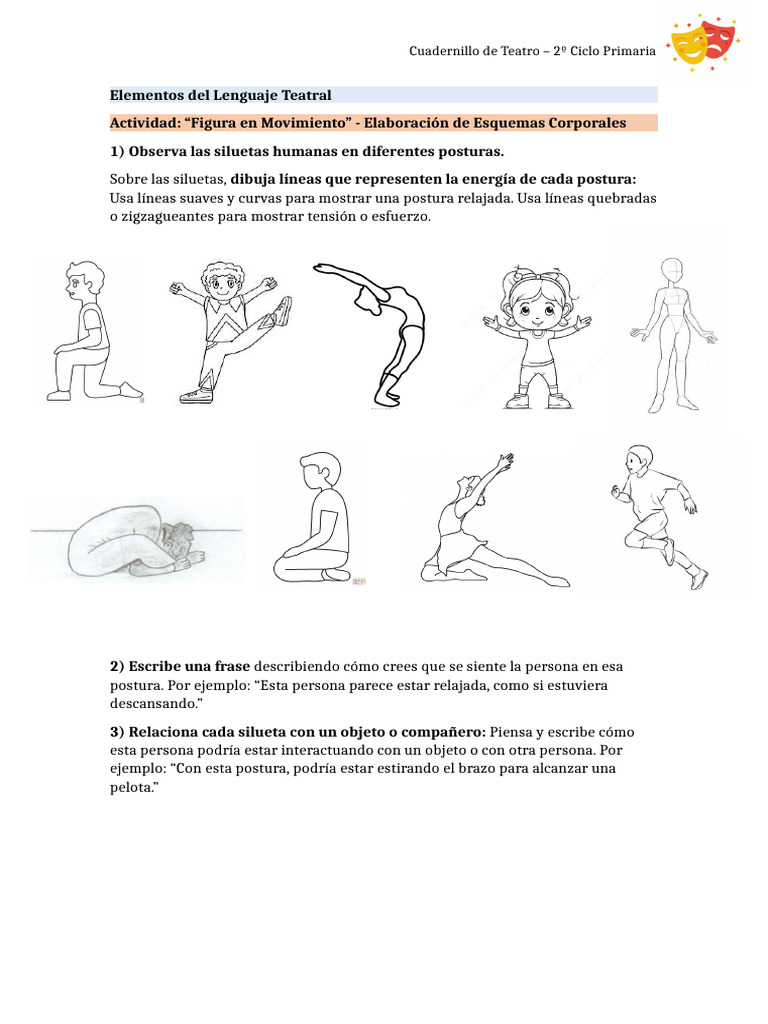 Cuadernillo de Teatro – 2º Ciclo Primaria

Elementos del Lenguaje Teatral

Actividad: “Figura en Movimiento” - Elaboración de Esquemas Corporales

1) Observa las siluetas humanas en diferentes posturas.

Sobre las siluetas, dibuja líneas que representen la energía de cada postura: Usa líneas suaves y curvas para mostrar una postura relajada. Usa líneas quebradas o zigzagueantes para mostrar tensión o esfuerzo.

2) Escribe una frase describiendo cómo crees que se siente la persona en esa postura. Por ejemplo: “Esta persona parece estar relajada, como si estuviera descansando.”

3) Relaciona cada silueta con un objeto o compañero: Piensa y escribe cómo esta persona podría estar interactuando con un objeto o con otra persona. Por ejemplo: “Con esta postura, podría estar estirando el brazo para alcanzar una pelota.”