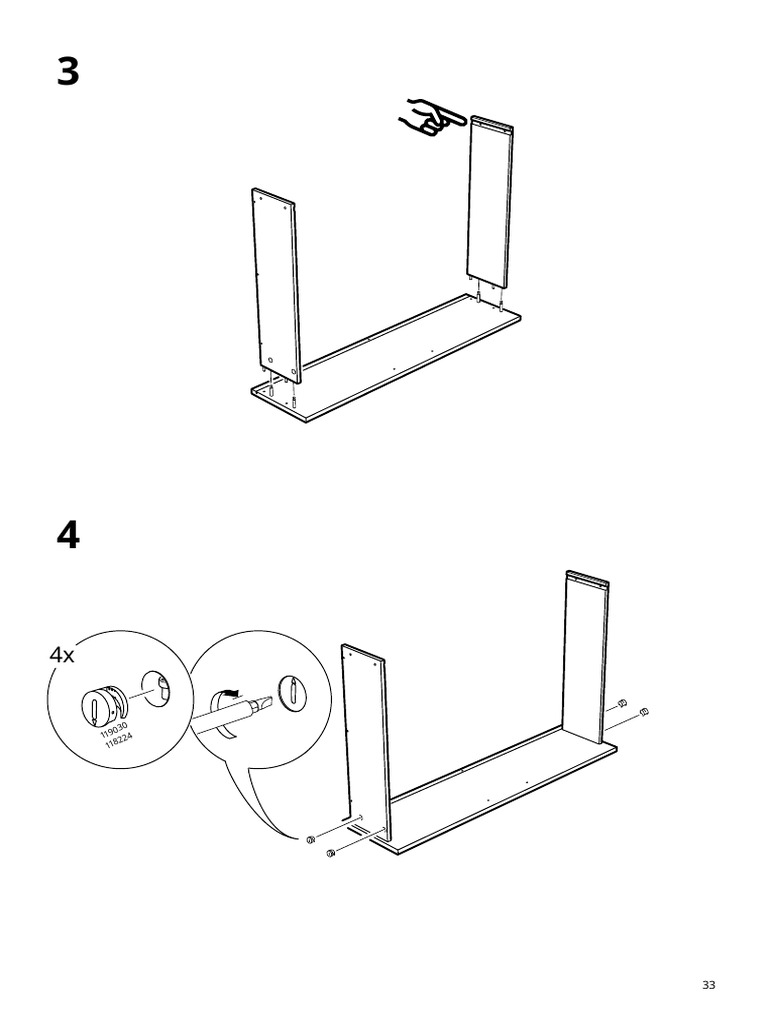 3

4

4x

119030
118224

33