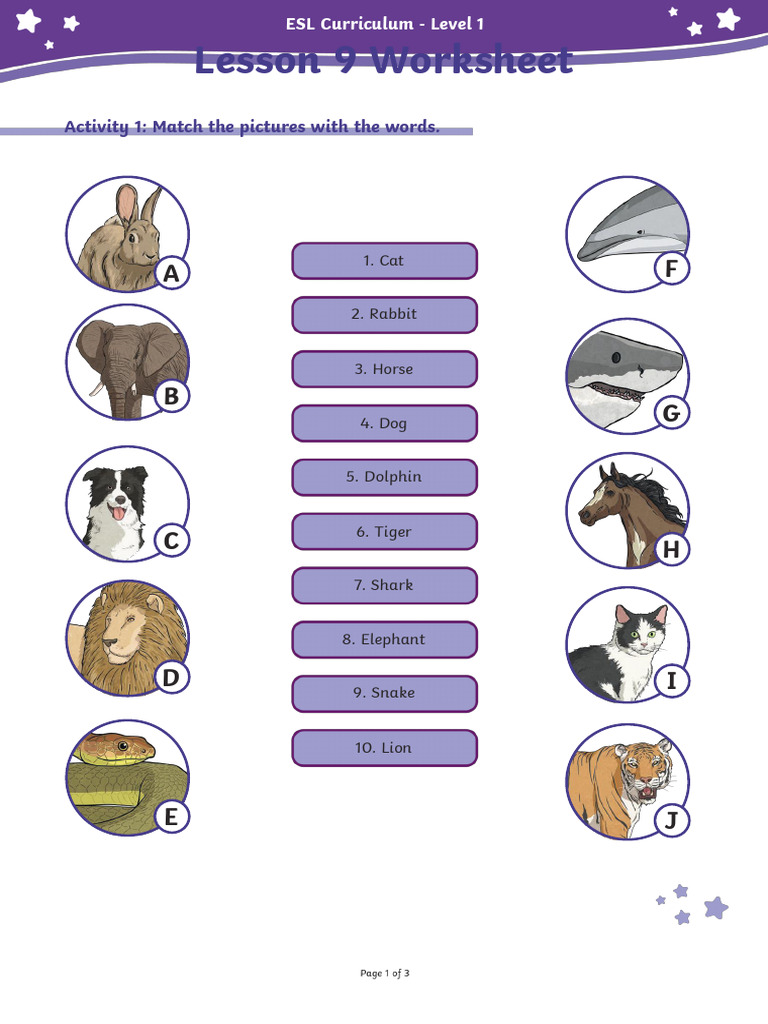 ESL Curriculum - Level 1

Lesson 9 Worksheet

Activity 1: Match the pictures with the words.

A

B

C

D

E

1. Cat

2. Rabbit

3. Horse

4. Dog

5. Dolphin

6. Tiger

7. Shark

8. Elephant

9. Snake

10. Lion

F

G

H

I

J

Page 1 of 3