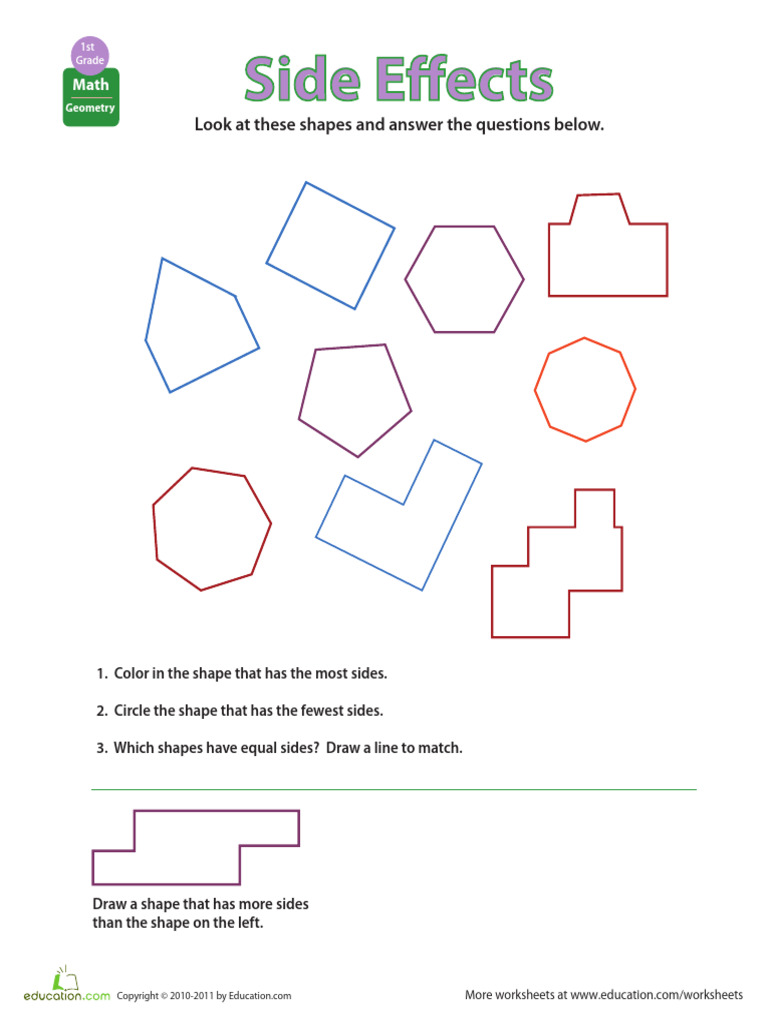 1st Grade
Math
Geometry

Side Effects

Look at these shapes and answer the questions below.

1. Color in the shape that has the most sides.

2. Circle the shape that has the fewest sides.

3. Which shapes have equal sides? Draw a line to match.

Draw a shape that has more sides than the shape on the left.

education.com Copyright © 2010-2011 by Education.com

More worksheets at www.education.com/worksheets