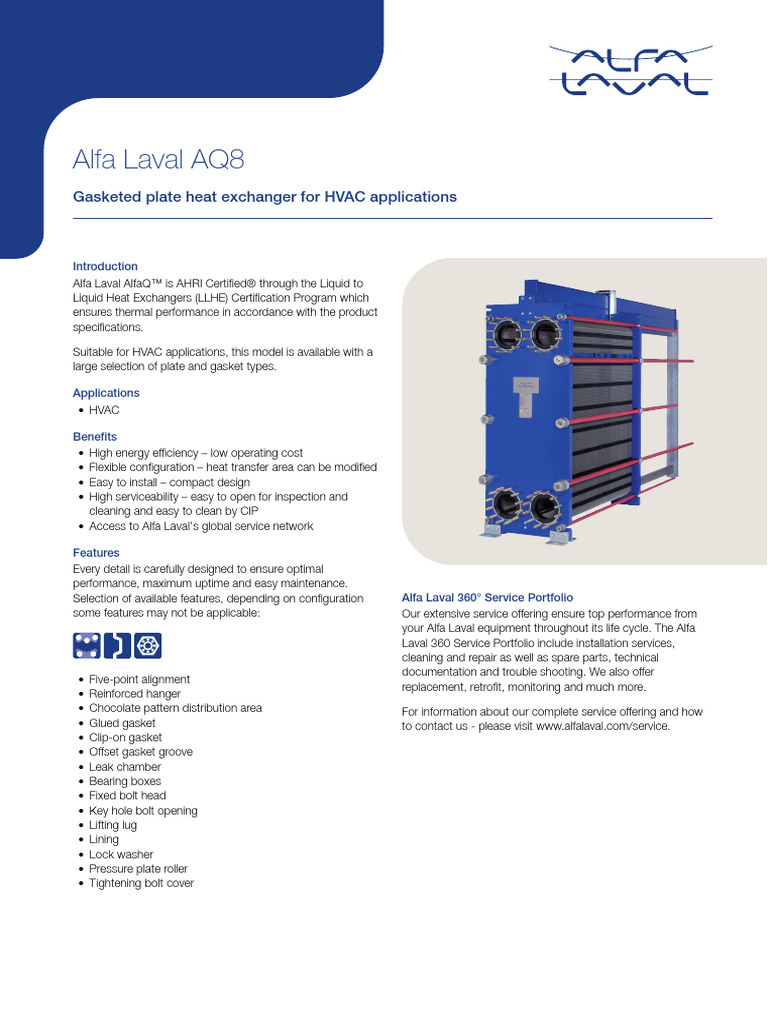 ALFA LAVAL

Alfa Laval AQ8

Gasketed plate heat exchanger for HVAC applications

Introduction
Alfa Laval AlfaQ™ is AHRI Certified® through the Liquid to Liquid Heat Exchangers (LLHE) Certification Program which ensures thermal performance in accordance with the product specifications.

Suitable for HVAC applications, this model is available with a large selection of plate and gasket types.

Applications
• HVAC

Benefits
• High energy efficiency – low operating cost
• Flexible configuration – heat transfer area can be modified
• Easy to install – compact design
• High serviceability – easy to open for inspection and cleaning and easy to clean by CIP
• Access to Alfa Laval's global service network

Features
Every detail is carefully designed to ensure optimal performance, maximum uptime and easy maintenance. Selection of available features, depending on configuration some features may not be applicable:

• Five-point alignment
• Reinforced hanger
• Chocolate pattern distribution area
• Glued gasket
• Clip-on gasket
• Offset gasket groove
• Leak chamber
• Bearing boxes
• Fixed bolt head
• Key hole bolt opening
• Lifting lug
• Lining
• Lock washer
• Pressure plate roller
• Tightening bolt cover

Alfa Laval 360° Service Portfolio
Our extensive service offering ensure top performance from your Alfa Laval equipment throughout its life cycle. The Alfa Laval 360 Service Portfolio include installation services, cleaning and repair as well as spare parts, technical documentation and trouble shooting. We also offer replacement, retrofit, monitoring and much more.

For information about our complete service offering and how to contact us - please visit www.alfalaval.com/service.