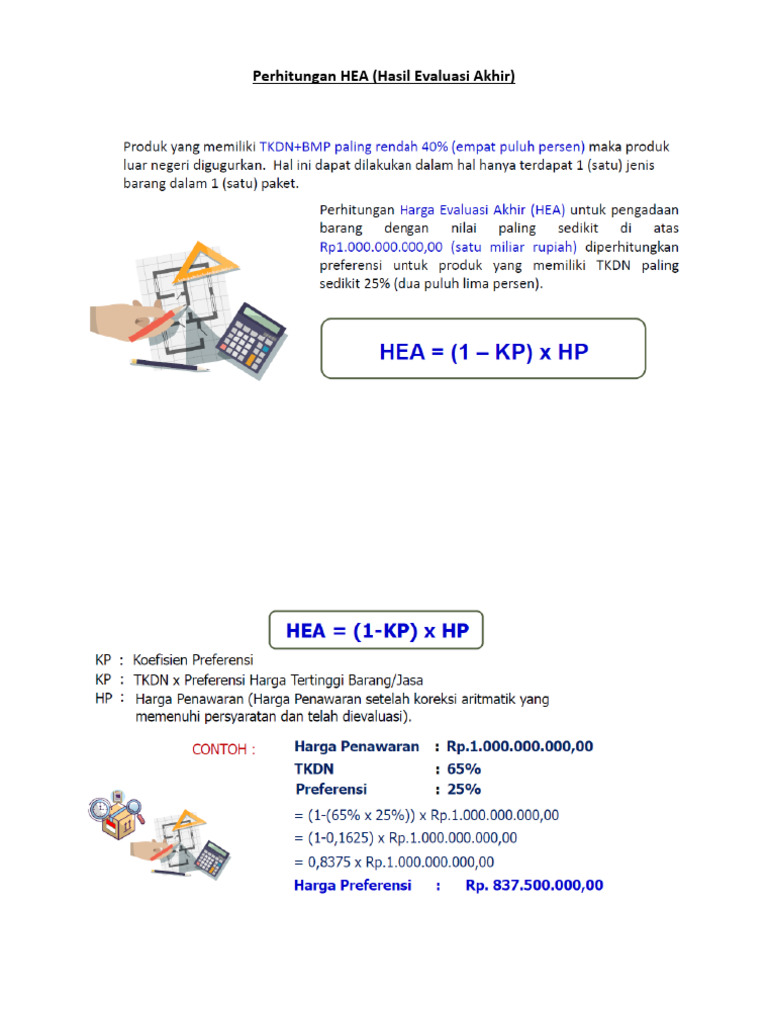 Perhitungan HEA (Hasil Evaluasi Akhir)

Produk yang memiliki TKDN+BMP paling rendah 40% (empat puluh persen) maka produk luar negeri digugurkan. Hal ini dapat dilakukan dalam hal hanya terdapat 1 (satu) jenis barang dalam 1 (satu) paket.

Perhitungan Harga Evaluasi Akhir (HEA) untuk pengadaan barang dengan nilai paling sedikit di atas Rp1.000.000.000,00 (satu miliar rupiah) diperhitungkan preferensi untuk produk yang memiliki TKDN paling sedikit 25% (dua puluh lima persen).

HEA = (1 – KP) x HP

HEA = (1-KP) x HP

KP : Koefisien Preferensi
KP : TKDN x Preferensi Harga Tertinggi Barang/Jasa
HP : Harga Penawaran (Harga Penawaran setelah koreksi aritmatik yang memenuhi persyaratan dan telah dievaluasi).

CONTOH :
Harga Penawaran : Rp.1.000.000.000,00
TKDN : 65%
Preferensi : 25%
= (1-(65% x 25%)) x Rp.1.000.000.000,00
= (1-0,1625) x Rp.1.000.000.000,00
= 0,8375 x Rp.1.000.000.000,00
Harga Preferensi : Rp. 837.500.000,00