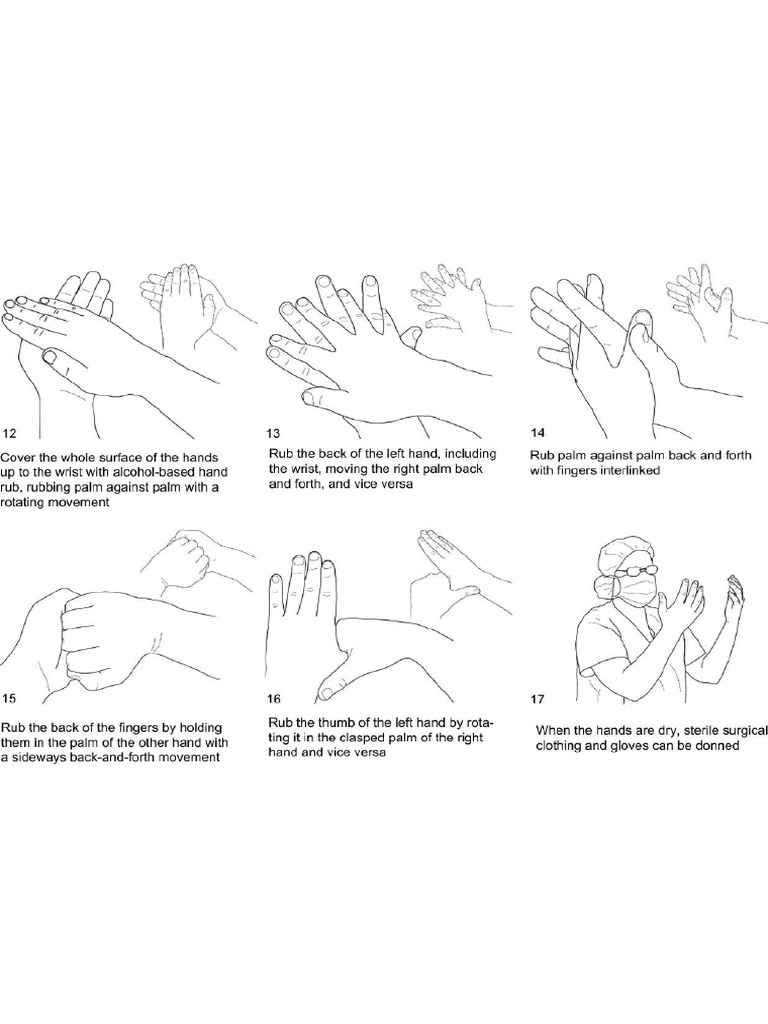 12

Cover the whole surface of the hands up to the wrist with alcohol-based hand rub, rubbing palm against palm with a rotating movement

13

Rub the back of the left hand, including the wrist, moving the right palm back and forth, and vice versa

14

Rub palm against palm back and forth with fingers interlinked

15

Rub the back of the fingers by holding them in the palm of the other hand with a sideways back-and-forth movement

16

Rub the thumb of the left hand by rotating it in the clasped palm of the right hand and vice versa

17

When the hands are dry, sterile surgical clothing and gloves can be donned