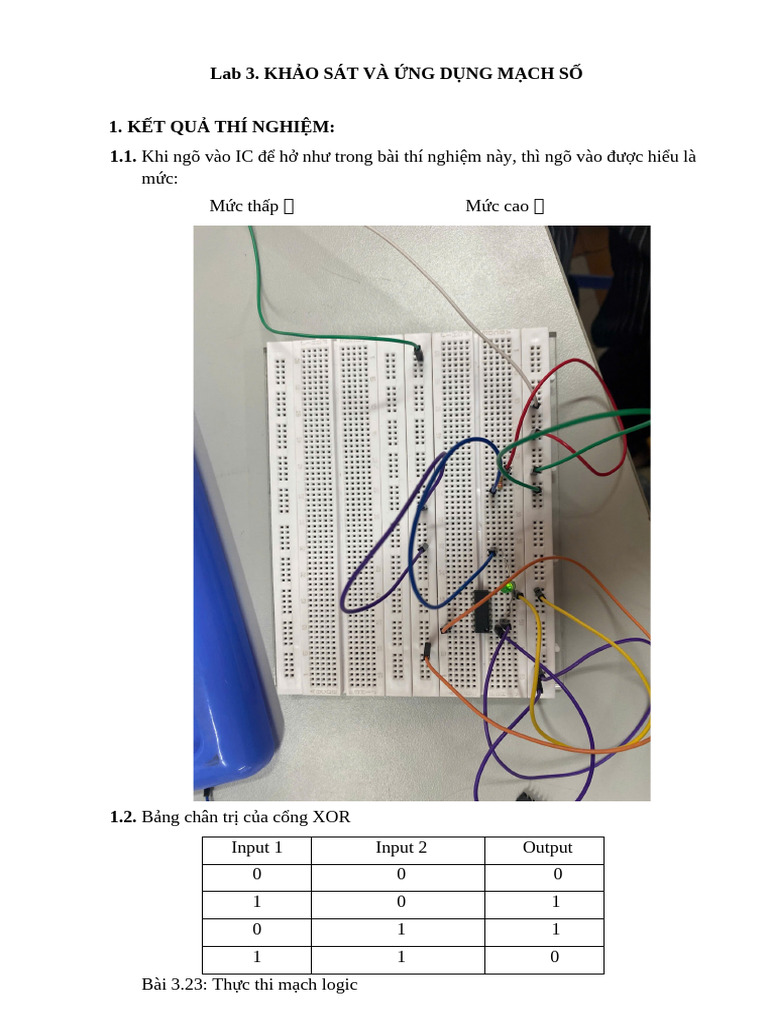 Lab 3. KHẢO SÁT VÀ ỨNG DỤNG MẠCH SỐ

1. KẾT QUẢ THÍ NGHIỆM:

1.1. Khi ngõ vào IC để hở như trong bài thí nghiệm này, thì ngõ vào được hiểu là mức:

Mức thấp ☐ Mức cao ☐

1.2. Bảng chân trị của cổng XOR

| Input 1 | Input 2 | Output |
|---|---|---|
| 0 | 0 | 0 |
| 1 | 0 | 1 |
| 0 | 1 | 1 |
| 1 | 1 | 0 |

Bài 3.23: Thực thi mạch logic