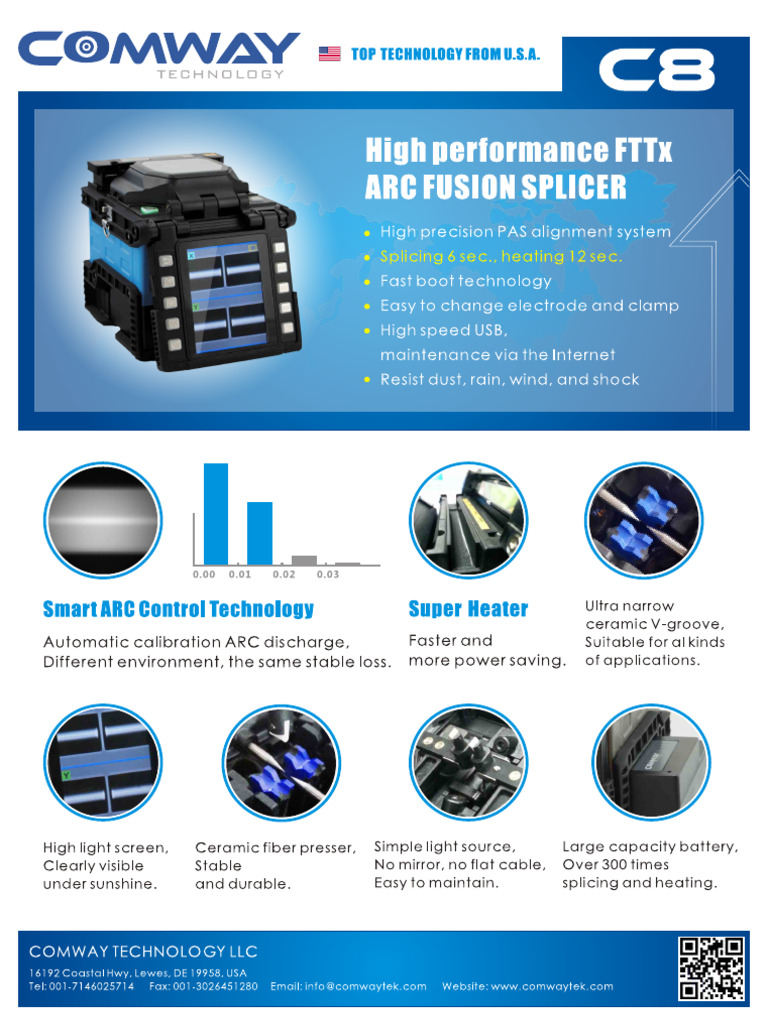 COMWAY
TECHNOLOGY

TOP TECHNOLOGY FROM U.S.A.

C8

High performance FTTx ARC FUSION SPLICER

- High precision PAS alignment system
- Splicing 6 sec., heating 12 sec.
- Fast boot technology
- Easy to change electrode and clamp
- High speed USB, maintenance via the Internet
- Resist dust, rain, wind, and shock

0.00 0.01 0.02 0.03

Smart ARC Control Technology

Automatic calibration ARC discharge, Different environment, the same stable loss.

Super Heater

Faster and more power saving.

Ultra narrow ceramic V-groove, Suitable for al kinds of applications.

High light screen, Clearly visible under sunshine.

Ceramic fiber presser, Stable and durable.

Simple light source, No mirror, no flat cable, Easy to maintain.

Large capacity battery, Over 300 times splicing and heating.

COMWAY TECHNOLOGY LLC

16192 Coastal Hwy, Lewes, DE 19958, USA

Tel: 001-7146025714 Fax: 001-3026451280 Email: info@comwaytek.com Website: www.comwaytek.com