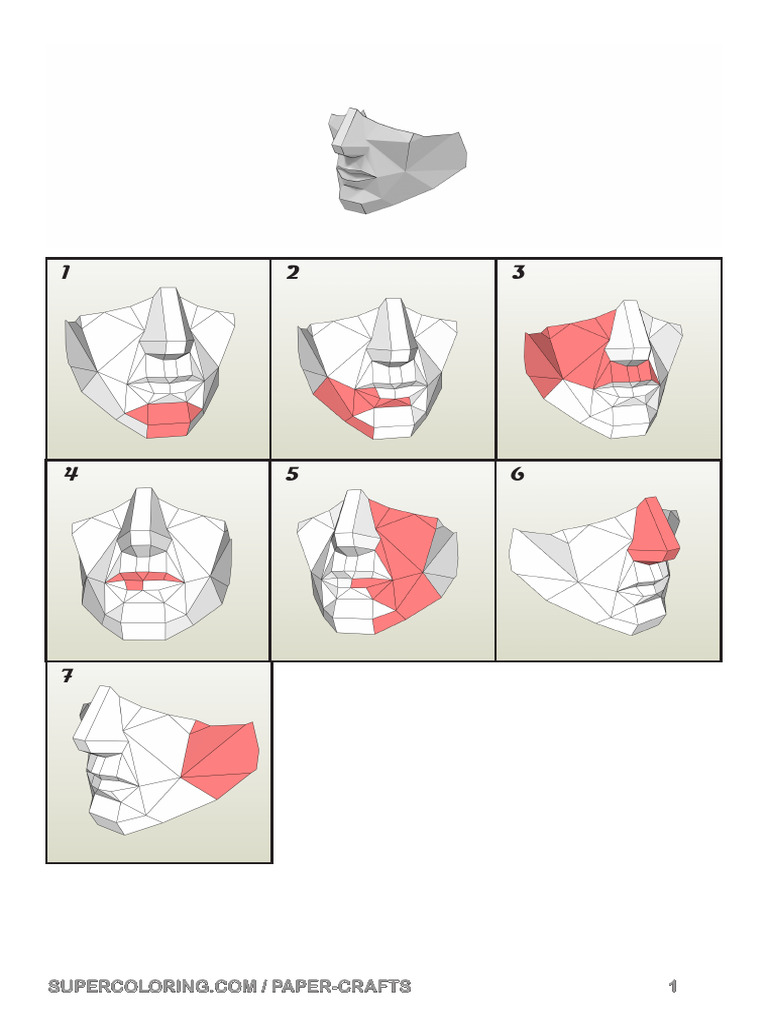 1

2

3

4

5

6

7

SUPERCOLORING.COM / PAPER-CRAFTS 1