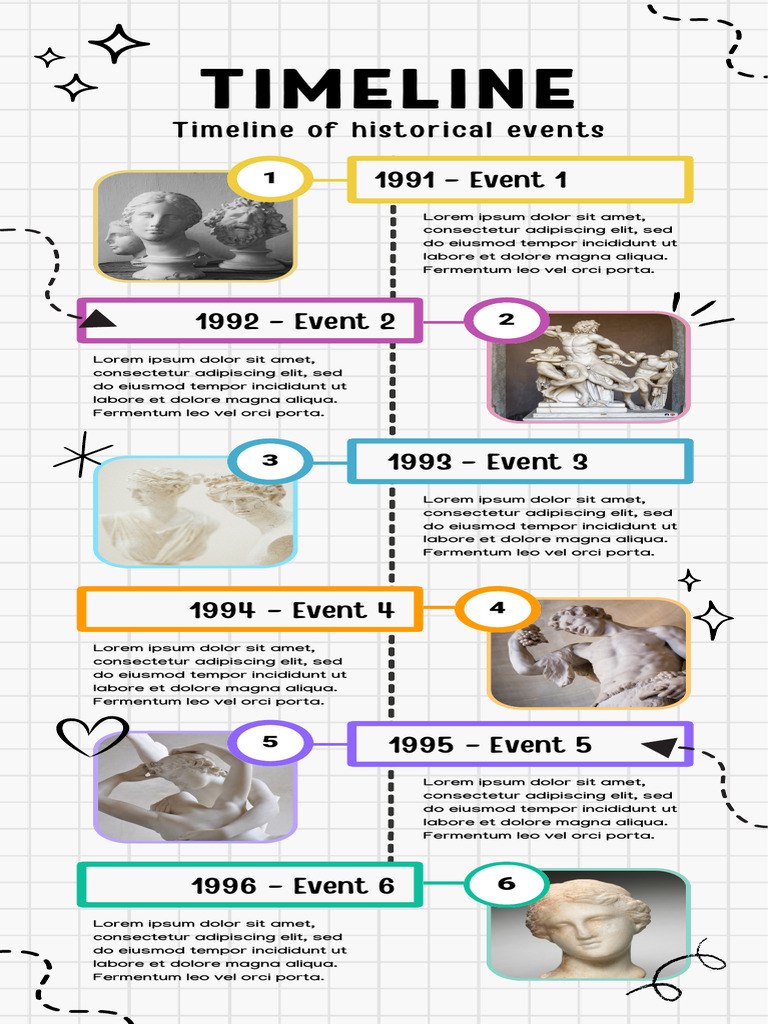 TIMELINE

Timeline of historical events

1

1991 - Event 1

Lorem ipsum dolor sit amet, consectetur adipiscing elit, sed do eiusmod tempor incididunt ut labore et dolore magna aliqua. Fermentum leo vel orci porta.

1992 - Event 2

2

Lorem ipsum dolor sit amet, consectetur adipiscing elit, sed do eiusmod tempor incididunt ut labore et dolore magna aliqua. Fermentum leo vel orci porta.

3

1993 - Event 3

Lorem ipsum dolor sit amet, consectetur adipiscing elit, sed do eiusmod tempor incididunt ut labore et dolore magna aliqua. Fermentum leo vel orci porta.

1994 - Event 4

4

Lorem ipsum dolor sit amet, consectetur adipiscing elit, sed do eiusmod tempor incididunt ut labore et dolore magna aliqua. Fermentum leo vel orci porta.

5

1995 - Event 5

Lorem ipsum dolor sit amet, consectetur adipiscing elit, sed do eiusmod tempor incididunt ut labore et dolore magna aliqua. Fermentum leo vel orci porta.

1996 - Event 6

6

Lorem ipsum dolor sit amet, consectetur adipiscing elit, sed do eiusmod tempor incididunt ut labore et dolore magna aliqua. Fermentum leo vel orci porta.