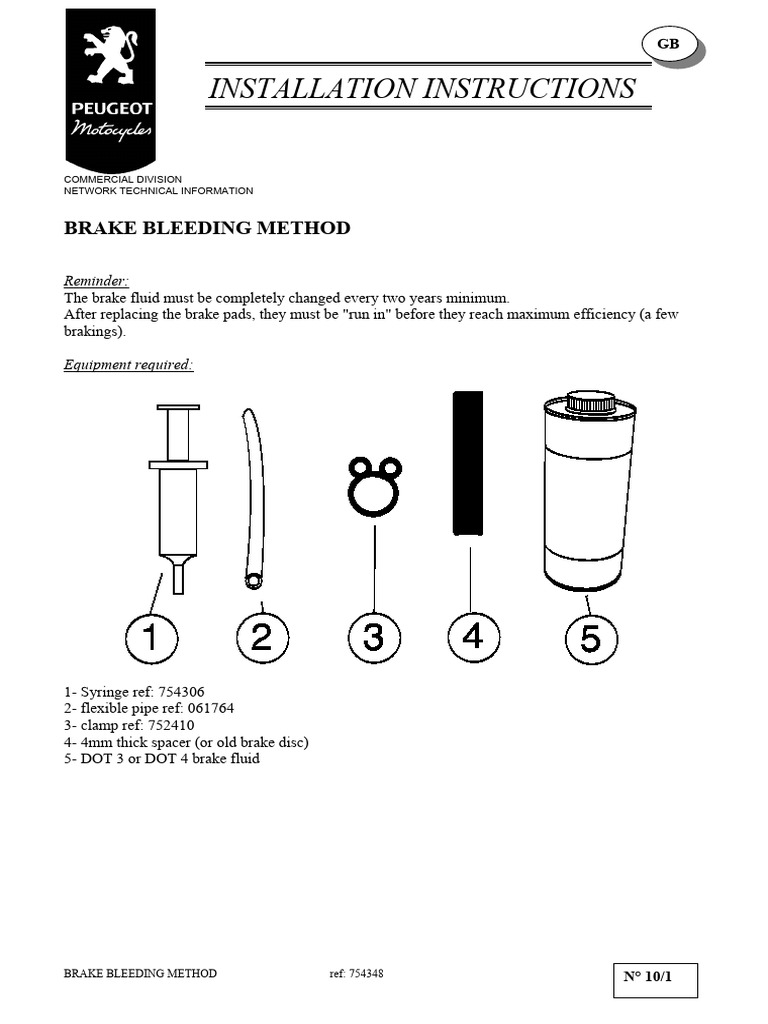 PEUGEOT
Motocycles

GB

INSTALLATION INSTRUCTIONS

COMMERCIAL DIVISION
NETWORK TECHNICAL INFORMATION

BRAKE BLEEDING METHOD

Reminder:
The brake fluid must be completely changed every two years minimum.
After replacing the brake pads, they must be "run in" before they reach maximum efficiency (a few brakings).

Equipment required:

1 2 3 4 5

1- Syringe ref: 754306
2- flexible pipe ref: 061764
3- clamp ref: 752410
4- 4mm thick spacer (or old brake disc)
5- DOT 3 or DOT 4 brake fluid

BRAKE BLEEDING METHOD ref: 754348 N° 10/1