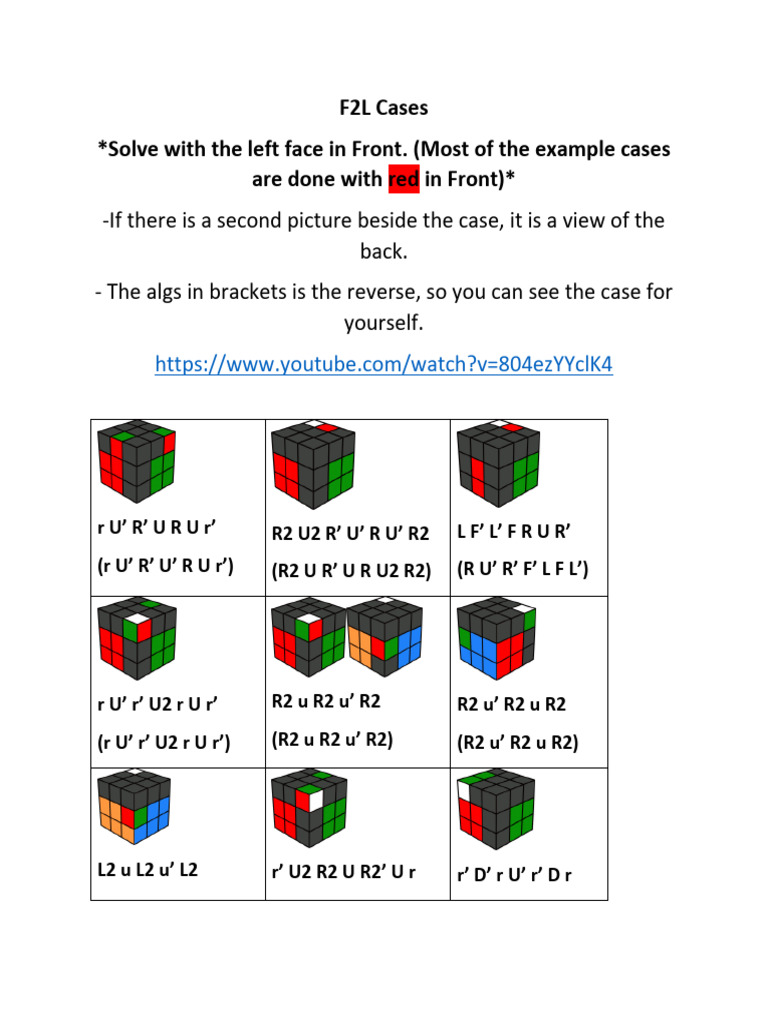 F2L Cases

*Solve with the left face in Front. (Most of the example cases are done with red in Front)*

-If there is a second picture beside the case, it is a view of the back.

- The algs in brackets is the reverse, so you can see the case for yourself.

https://www.youtube.com/watch?v=804ezYYclK4

| | | |
|---|---|---|
| r U’ R’ U R U r’ (r U’ R’ U’ R U r’) | R2 U2 R’ U’ R U’ R2 (R2 U R’ U R U2 R2) | L F’ L’ F R U R’ (R U’ R’ F’ L F L’) |
| r U’ r’ U2 r U r’ (r U’ r’ U2 r U r’) | R2 u R2 u’ R2 (R2 u R2 u’ R2) | R2 u’ R2 u R2 (R2 u’ R2 u R2) |
| L2 u L2 u’ L2 | r’ U2 R2 U R2’ U r | r’ D’ r U’ r’ D r |