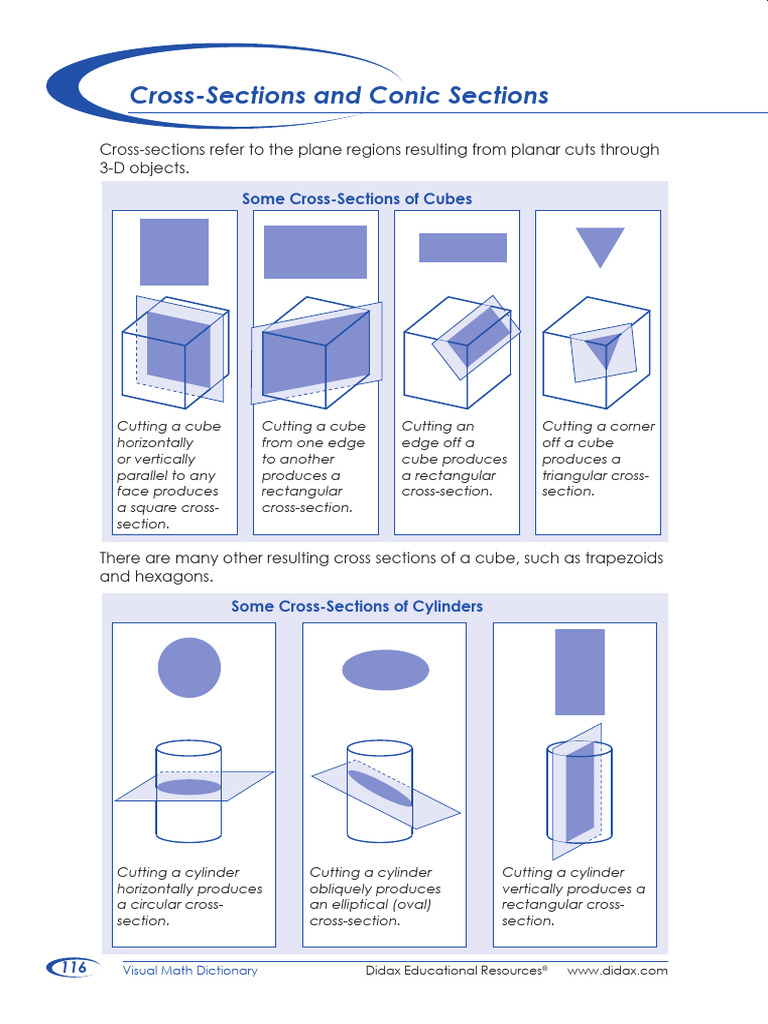 Cross-Sections and Conic Sections

Cross-sections refer to the plane regions resulting from planar cuts through 3-D objects.

Some Cross-Sections of Cubes

Cutting a cube horizontally or vertically parallel to any face produces a square cross-section.

Cutting a cube from one edge to another produces a rectangular cross-section.

Cutting an edge off a cube produces a rectangular cross-section.

Cutting a corner off a cube produces a triangular cross-section.

There are many other resulting cross sections of a cube, such as trapezoids and hexagons.

Some Cross-Sections of Cylinders

Cutting a cylinder horizontally produces a circular cross-section.

Cutting a cylinder obliquely produces an elliptical (oval) cross-section.

Cutting a cylinder vertically produces a rectangular cross-section.

116 Visual Math Dictionary Didax Educational Resources® www.didax.com