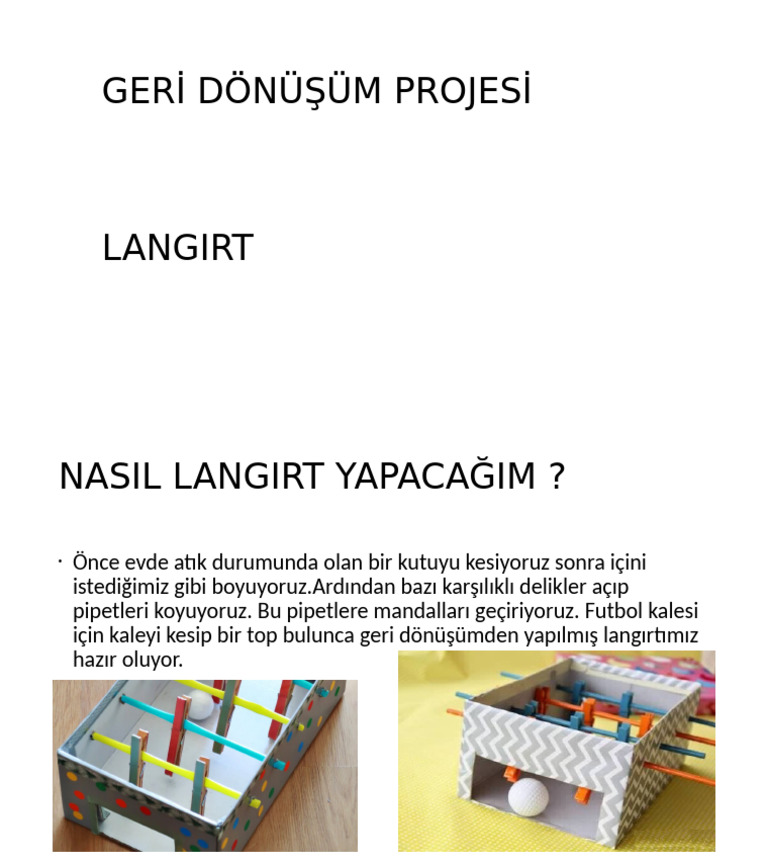 GERİ DÖNÜŞÜM PROJESİ

LANGIRT

NASIL LANGIRT YAPACAĞIM ?

• Önce evde atık durumunda olan bir kutuyu kesiyoruz sonra içini istediğimiz gibi boyuyoruz.Ardından bazı karşılıklı delikler açıp pipetleri koyuyoruz. Bu pipetlere mandalları geçiriyoruz. Futbol kalesi için kaleyi kesip bir top bulunca geri dönüşümden yapılmış langırtımız hazır oluyor.