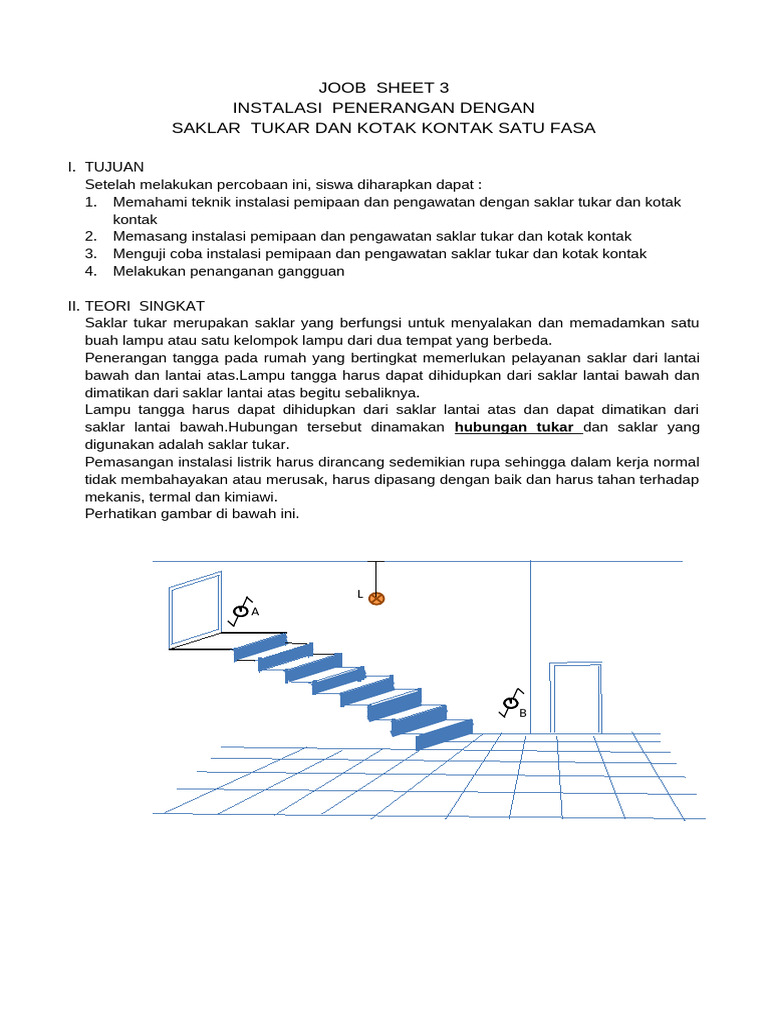 JOOB SHEET 3
INSTALASI PENERANGAN DENGAN
SAKLAR TUKAR DAN KOTAK KONTAK SATU FASA

I. TUJUAN
Setelah melakukan percobaan ini, siswa diharapkan dapat :
1. Memahami teknik instalasi pemipaan dan pengawatan dengan saklar tukar dan kotak kontak
2. Memasang instalasi pemipaan dan pengawatan saklar tukar dan kotak kontak
3. Menguji coba instalasi pemipaan dan pengawatan saklar tukar dan kotak kontak
4. Melakukan penanganan gangguan

II. TEORI SINGKAT
Saklar tukar merupakan saklar yang berfungsi untuk menyalakan dan memadamkan satu buah lampu atau satu kelompok lampu dari dua tempat yang berbeda.
Penerangan tangga pada rumah yang bertingkat memerlukan pelayanan saklar dari lantai bawah dan lantai atas.Lampu tangga harus dapat dihidupkan dari saklar lantai bawah dan dimatikan dari saklar lantai atas begitu sebaliknya.
Lampu tangga harus dapat dihidupkan dari saklar lantai atas dan dapat dimatikan dari saklar lantai bawah.Hubungan tersebut dinamakan hubungan tukar dan saklar yang digunakan adalah saklar tukar.
Pemasangan instalasi listrik harus dirancang sedemikian rupa sehingga dalam kerja normal tidak membahayakan atau merusak, harus dipasang dengan baik dan harus tahan terhadap mekanis, termal dan kimiawi.
Perhatikan gambar di bawah ini.

L
A
B