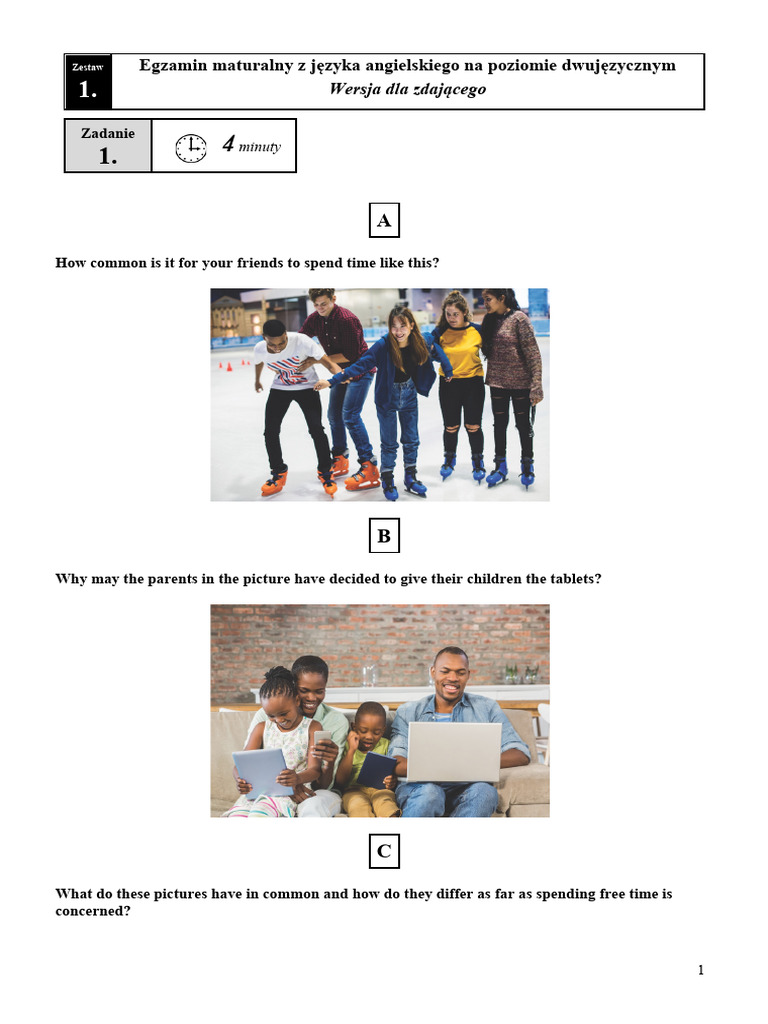 Zestaw
1.

Egzamin maturalny z języka angielskiego na poziomie dwujęzycznym
Wersja dla zdającego

Zadanie
1.

4 minuty

A

How common is it for your friends to spend time like this?

B

Why may the parents in the picture have decided to give their children the tablets?

C

What do these pictures have in common and how do they differ as far as spending free time is concerned?

1