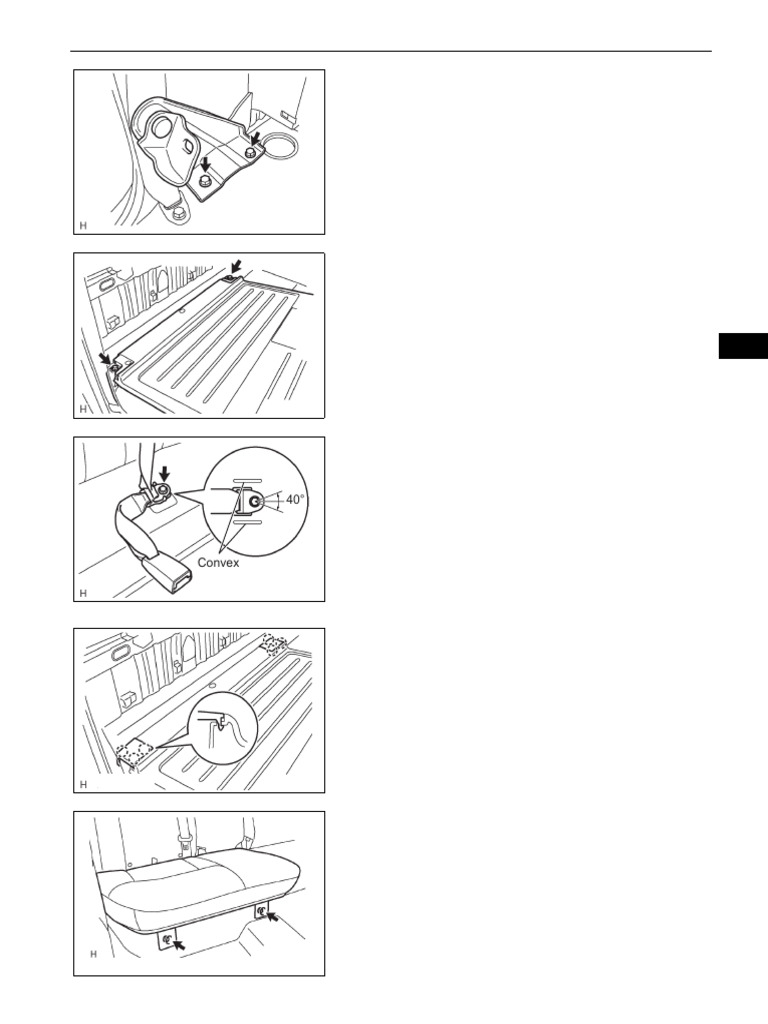 H

H

40°

Convex

H

H

H