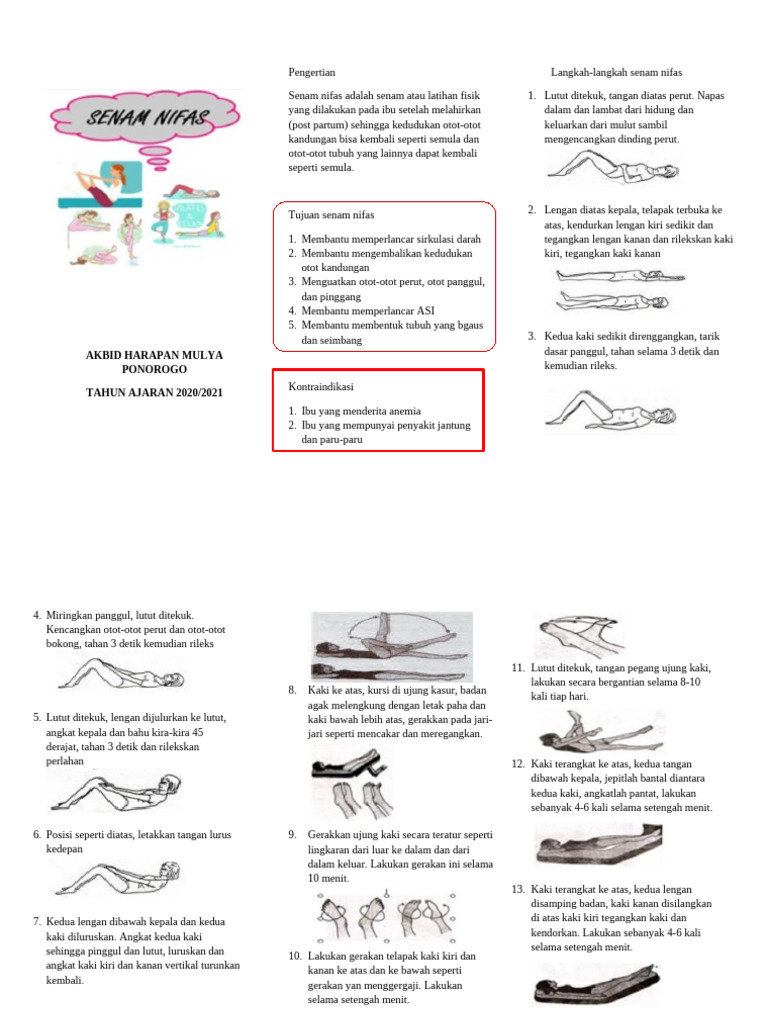 SENAM NIFAS

AKBID HARAPAN MULYA PONOROGO

TAHUN AJARAN 2020/2021

Pengertian

Senam nifas adalah senam atau latihan fisik yang dilakukan pada ibu setelah melahirkan (post partum) sehingga kedudukan otot-otot kandungan bisa kembali seperti semula dan otot-otot tubuh yang lainnya dapat kembali seperti semula.

Tujuan senam nifas

1. Membantu memperlancar sirkulasi darah
2. Membantu mengembalikan kedudukan otot kandungan
3. Menguatkan otot-otot perut, otot panggul, dan pinggang
4. Membantu memperlancar ASI
5. Membantu membentuk tubuh yang bgaus dan seimbang

Kontraindikasi

1. Ibu yang menderita anemia
2. Ibu yang mempunyai penyakit jantung dan paru-paru

Langkah-langkah senam nifas

1. Lutut ditekuk, tangan diatas perut. Napas dalam dan lambat dari hidung dan keluarkan dari mulut sambil mengencangkan dinding perut.

2. Lengan diatas kepala, telapak terbuka ke atas, kendurkan lengan kiri sedikit dan tegangkan lengan kanan dan rilekskan kaki kiri, tegangkan kaki kanan

3. Kedua kaki sedikit direnggangkan, tarik dasar panggul, tahan selama 3 detik dan kemudian rileks.

4. Miringkan panggul, lutut ditekuk. Kencangkan otot-otot perut dan otot-otot bokong, tahan 3 detik kemudian rileks

5. Lutut ditekuk, lengan dijulurkan ke lutut, angkat kepala dan bahu kira-kira 45 derajat, tahan 3 detik dan rilekskan perlahan

6. Posisi seperti diatas, letakkan tangan lurus kedepan

7. Kedua lengan dibawah kepala dan kedua kaki diluruskan. Angkat kedua kaki sehingga pinggul dan lutut, luruskan dan angkat kaki kiri dan kanan vertikal turunkan kembali.

8. Kaki ke atas, kursi di ujung kasur, badan agak melengkung dengan letak paha dan kaki bawah lebih atas, gerakkan pada jari-jari seperti mencakar dan meregangkan.

9. Gerakkan ujung kaki secara teratur seperti lingkaran dari luar ke dalam dan dari dalam keluar. Lakukan gerakan ini selama 10 menit.

10. Lakukan gerakan telapak kaki kiri dan kanan ke atas dan ke bawah seperti gerakan yan menggergaji. Lakukan selama setengah menit.

11. Lutut ditekuk, tangan pegang ujung kaki, lakukan secara bergantian selama 8-10 kali tiap hari.

12. Kaki terangkat ke atas, kedua tangan dibawah kepala, jepitlah bantal diantara kedua kaki, angkatlah pantat, lakukan sebanyak 4-6 kali selama setengah menit.

13. Kaki terangkat ke atas, kedua lengan disamping badan, kaki kanan disilangkan di atas kaki kiri tegangkan kaki dan kendorkan. Lakukan sebanyak 4-6 kali selama setengah menit.