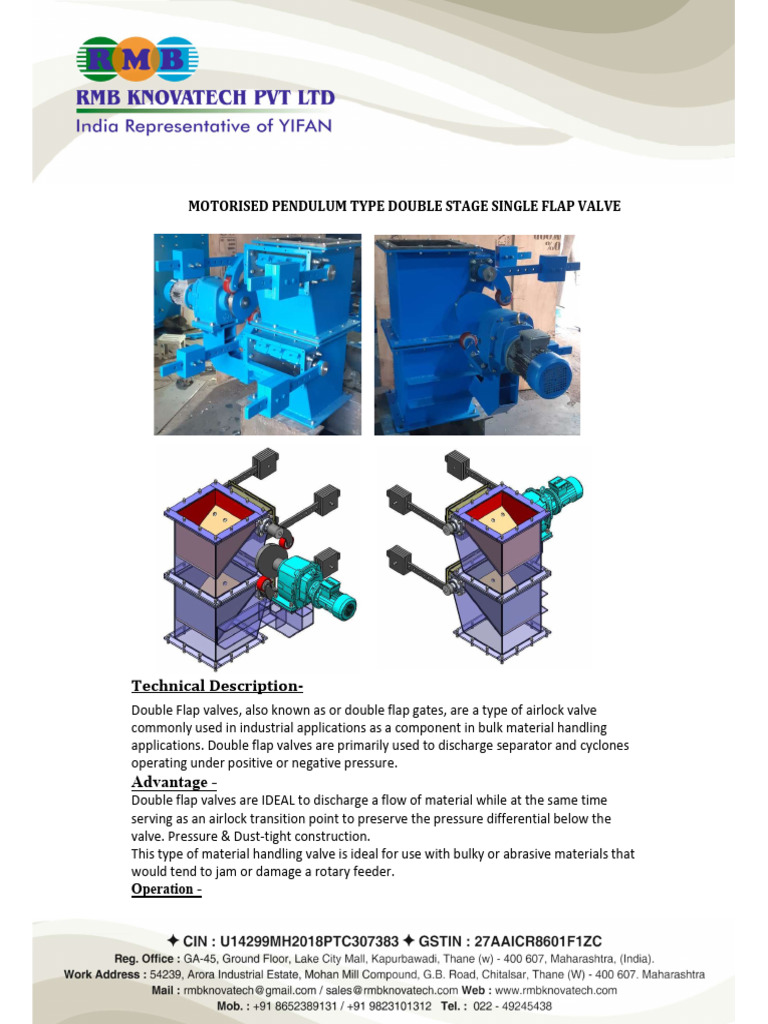 RMB

RMB KNOVATECH PVT LTD
India Representative of YIFAN

MOTORISED PENDULUM TYPE DOUBLE STAGE SINGLE FLAP VALVE

Technical Description-

Double Flap valves, also known as or double flap gates, are a type of airlock valve commonly used in industrial applications as a component in bulk material handling applications. Double flap valves are primarily used to discharge separator and cyclones operating under positive or negative pressure.

Advantage -

Double flap valves are IDEAL to discharge a flow of material while at the same time serving as an airlock transition point to preserve the pressure differential below the valve. Pressure & Dust-tight construction.
This type of material handling valve is ideal for use with bulky or abrasive materials that would tend to jam or damage a rotary feeder.

Operation -

✦ CIN : U14299MH2018PTC307383 ✦ GSTIN : 27AAICR8601F1ZC
Reg. Office : GA-45, Ground Floor, Lake City Mall, Kapurbawadi, Thane (w) - 400 607, Maharashtra, (India).
Work Address : 54239, Arora Industrial Estate, Mohan Mill Compound, G.B. Road, Chitalsar, Thane (W) - 400 607. Maharashtra
Mail : rmbknovatech@gmail.com / sales@rmbknovatech.com Web : www.rmbknovatech.com
Mob. : +91 8652389131 / +91 9823101312 Tel. : 022 - 49245438