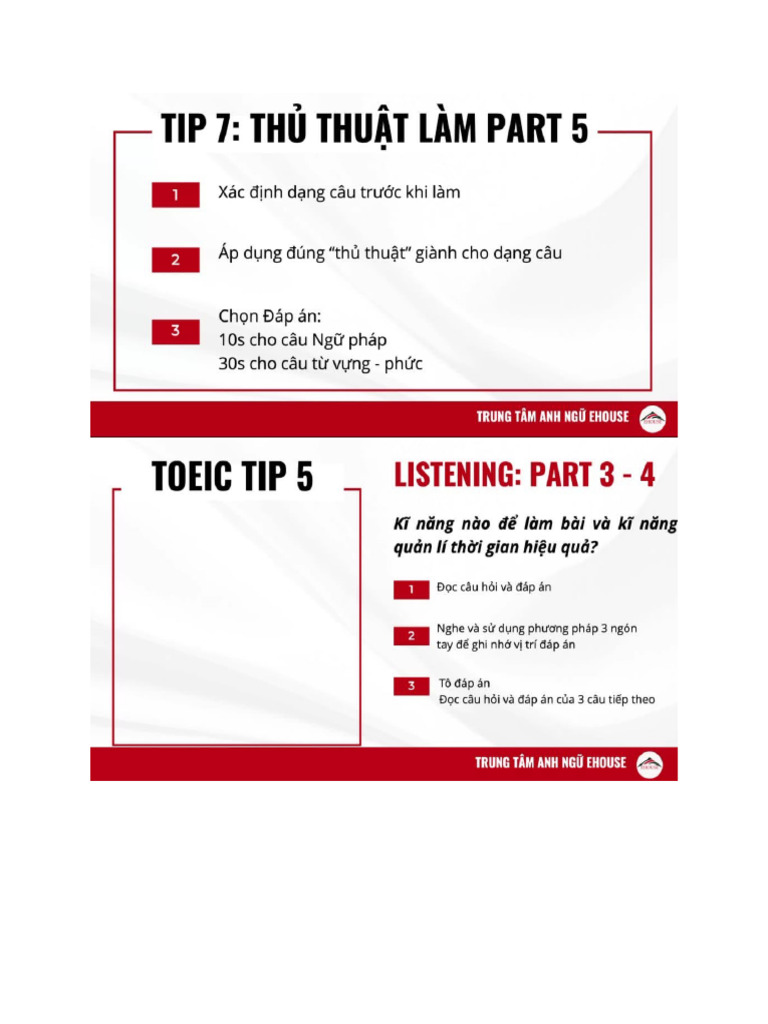 TIP 7: THỦ THUẬT LÀM PART 5

1 Xác định dạng câu trước khi làm

2 Áp dụng đúng "thủ thuật" giành cho dạng câu

3 Chọn Đáp án:
10s cho câu Ngữ pháp
30s cho câu từ vựng - phức

TRUNG TÂM ANH NGỮ EHOUSE

TOEIC TIP 5

LISTENING: PART 3 - 4

Kĩ năng nào để làm bài và kĩ năng quản lí thời gian hiệu quả?

1 Đọc câu hỏi và đáp án

2 Nghe và sử dụng phương pháp 3 ngón tay để ghi nhớ vị trí đáp án

3 Tô đáp án
Đọc câu hỏi và đáp án của 3 câu tiếp theo

TRUNG TÂM ANH NGỮ EHOUSE